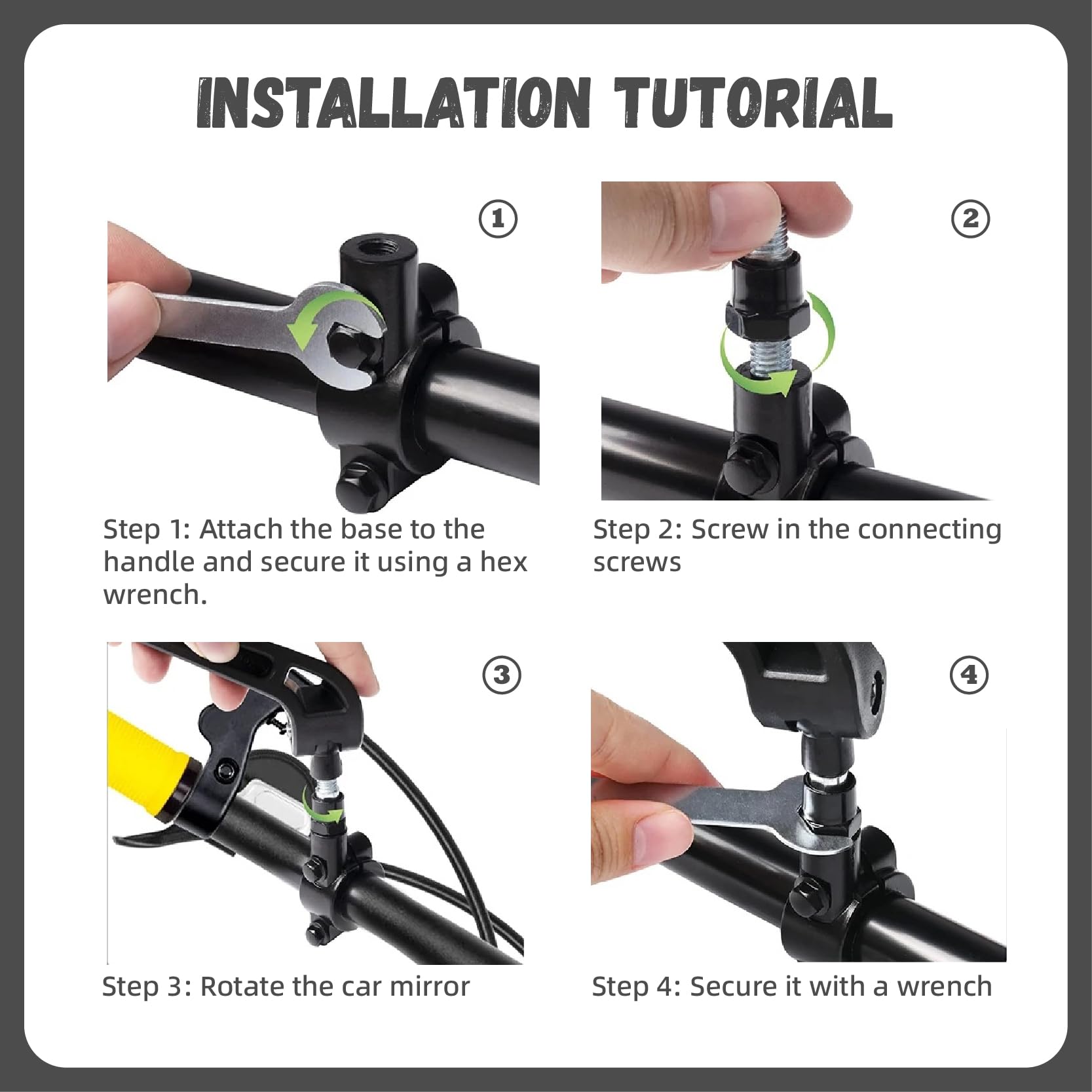 INSTALLATION TUTORIAL

①

Step 1: Attach the base to the handle and secure it using a hex wrench.

②

Step 2: Screw in the connecting screws

③

Step 3: Rotate the car mirror

④

Step 4: Secure it with a wrench