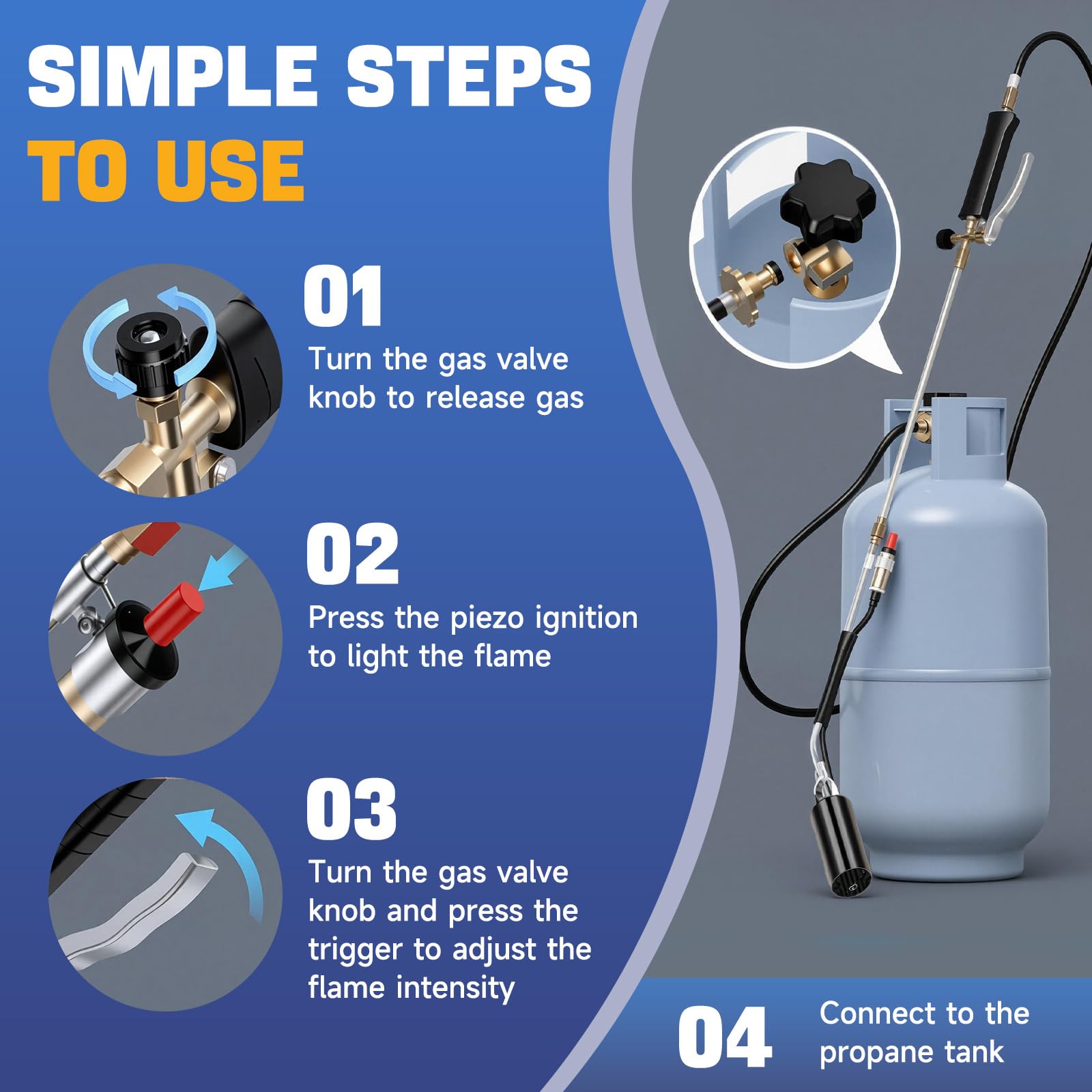 SIMPLE STEPS
TO USE

01
Turn the gas valve knob to release gas

02
Press the piezo ignition to light the flame

03
Turn the gas valve knob and press the trigger to adjust the flame intensity

04
Connect to the propane tank