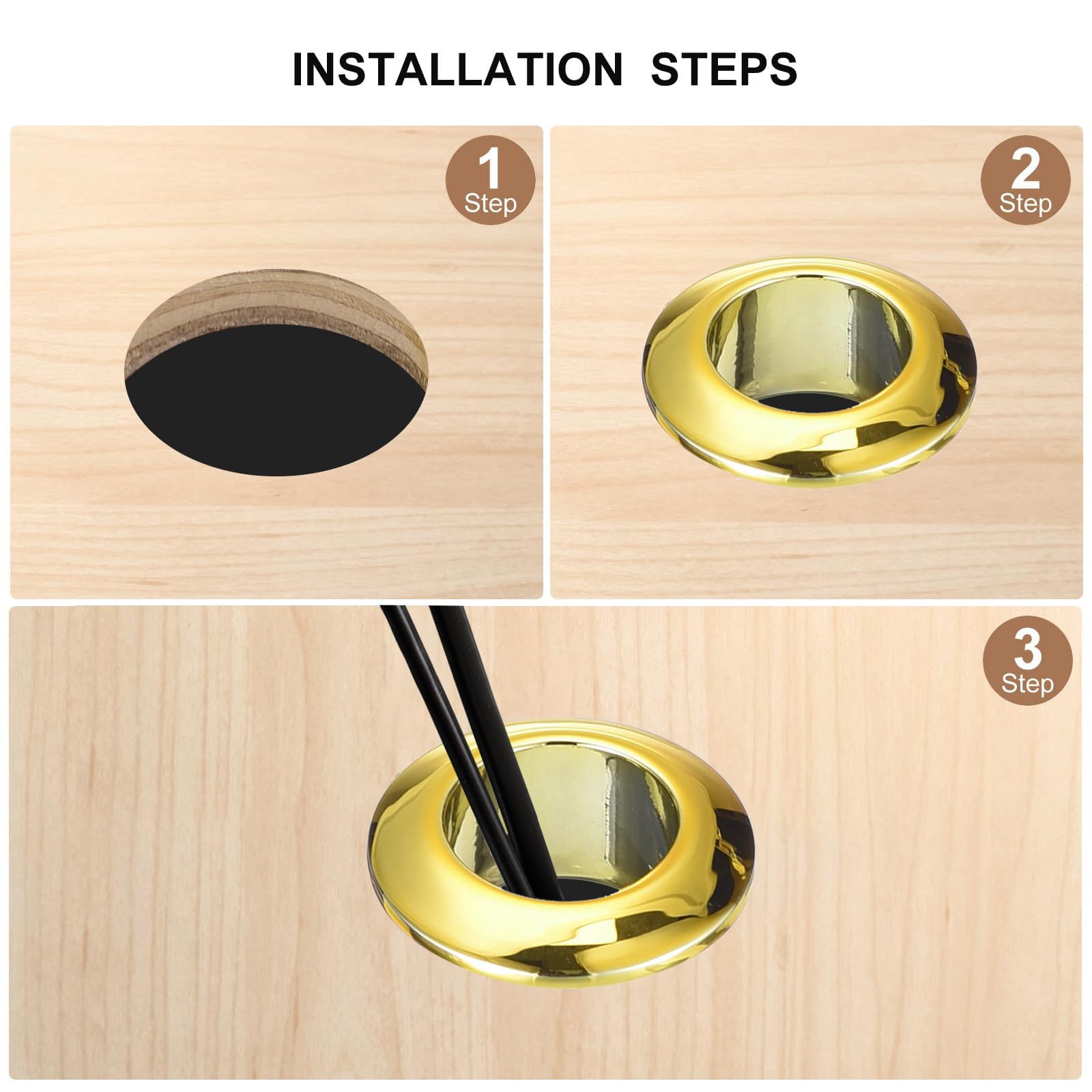 INSTALLATION STEPS

1
Step

2
Step

3
Step