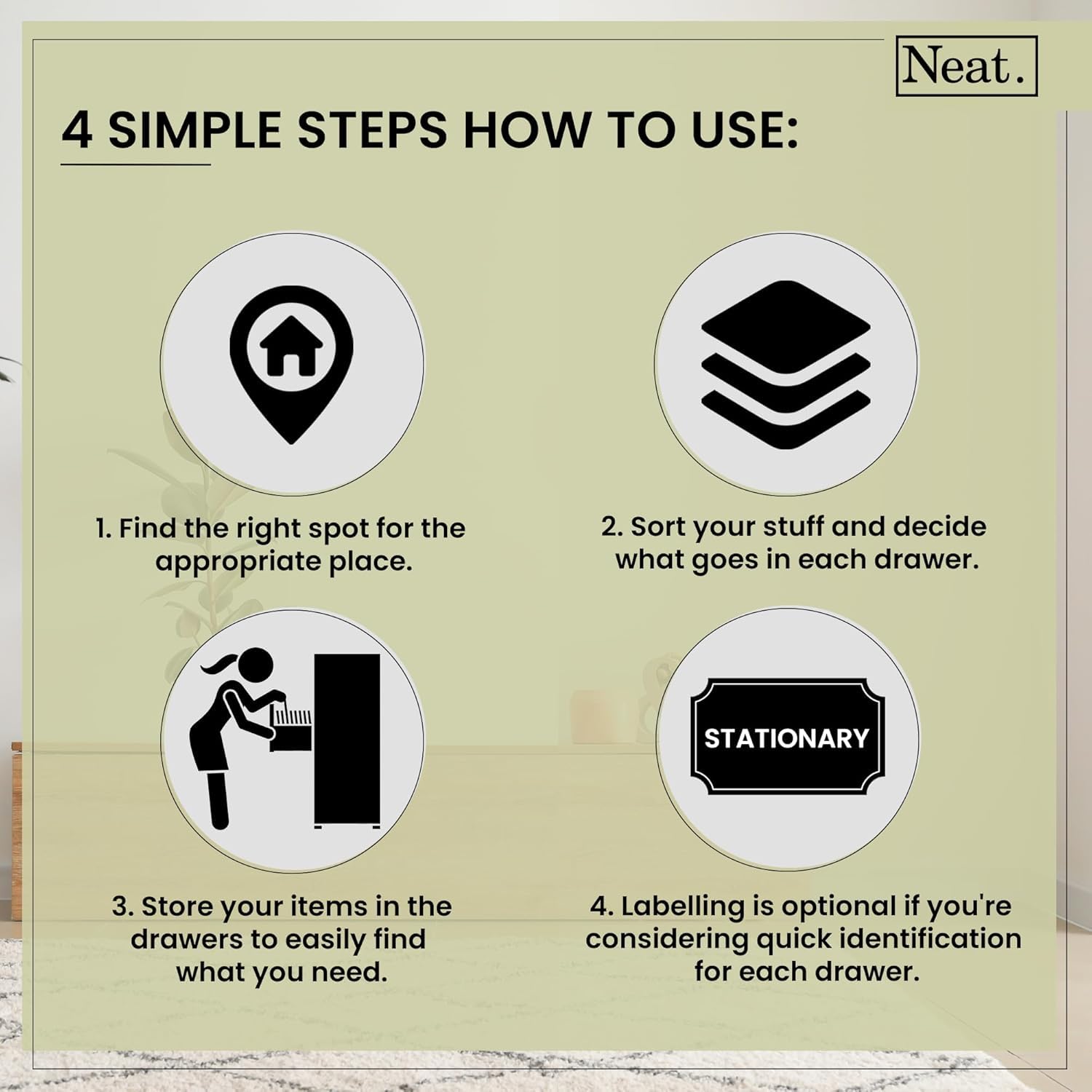 Neat.

4 SIMPLE STEPS HOW TO USE:

1. Find the right spot for the appropriate place.

2. Sort your stuff and decide what goes in each drawer.

3. Store your items in the drawers to easily find what you need.

STATIONARY

4. Labelling is optional if you're considering quick identification for each drawer.