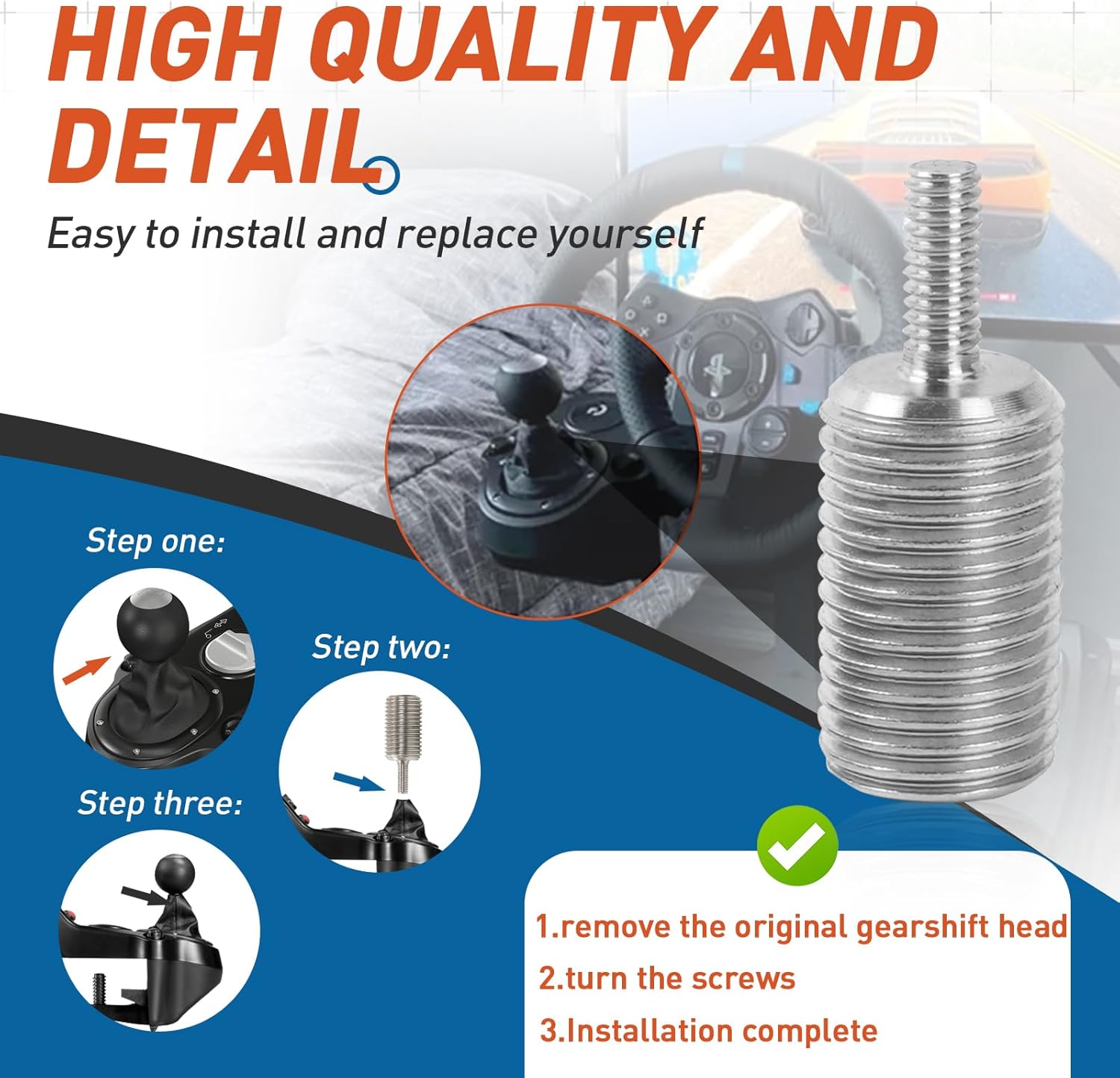 HIGH QUALITY AND DETAIL

Easy to install and replace yourself

Step one:

Step two:

Step three:

1.remove the original gearshift head

2.turn the screws

3.Installation complete