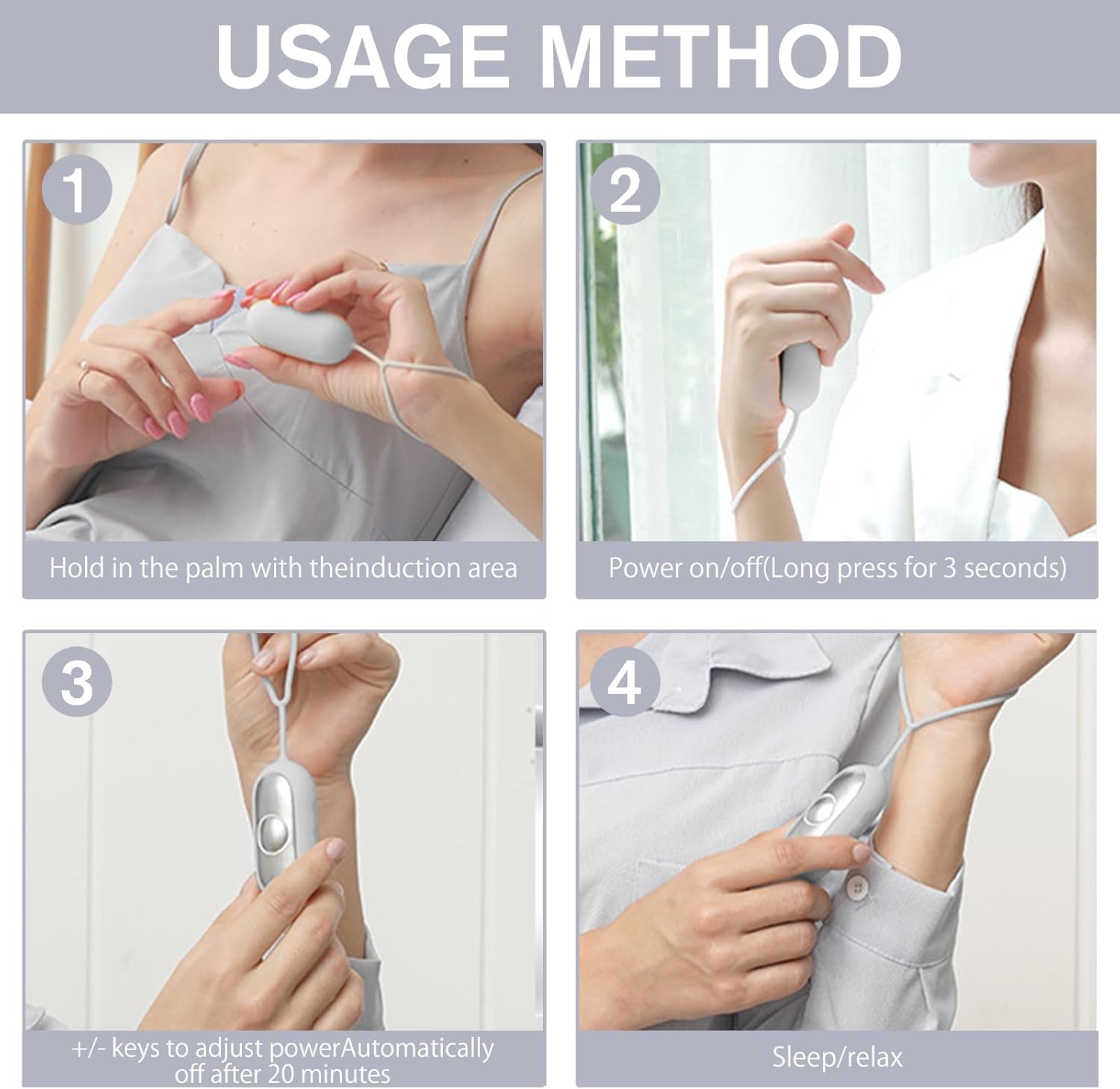 USAGE METHOD

1

Hold in the palm with theinduction area

2

Power on/off(Long press for 3 seconds)

3

+/- keys to adjust powerAutomatically off after 20 minutes

4

Sleep/relax