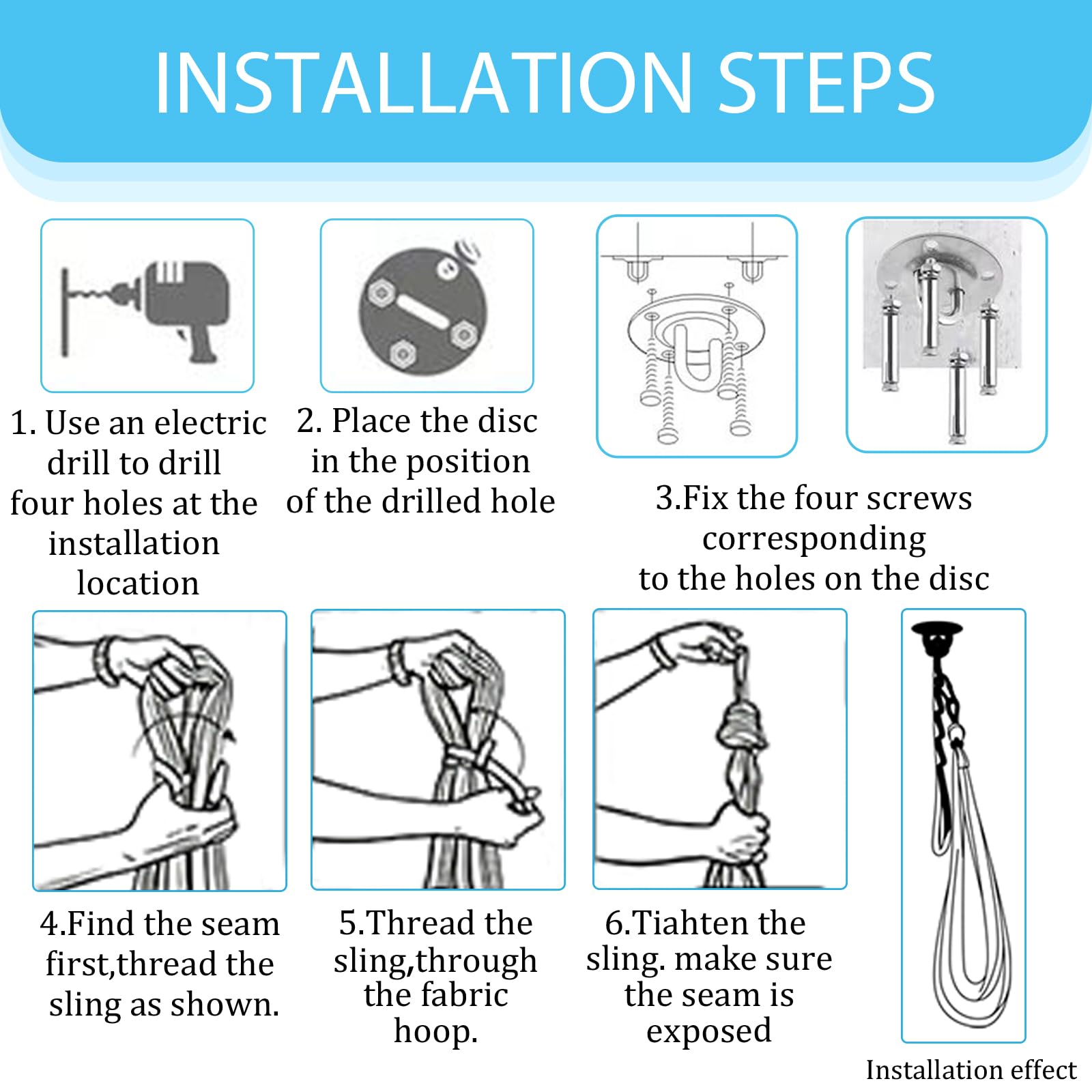 INSTALLATION STEPS

1. Use an electric drill to drill four holes at the installation location

2. Place the disc in the position of the drilled hole

3.Fix the four screws corresponding to the holes on the disc

4.Find the seam first,thread the sling as shown.

5.Thread the sling,through the fabric hoop.

6.Tiahten the sling. make sure the seam is exposed

Installation effect