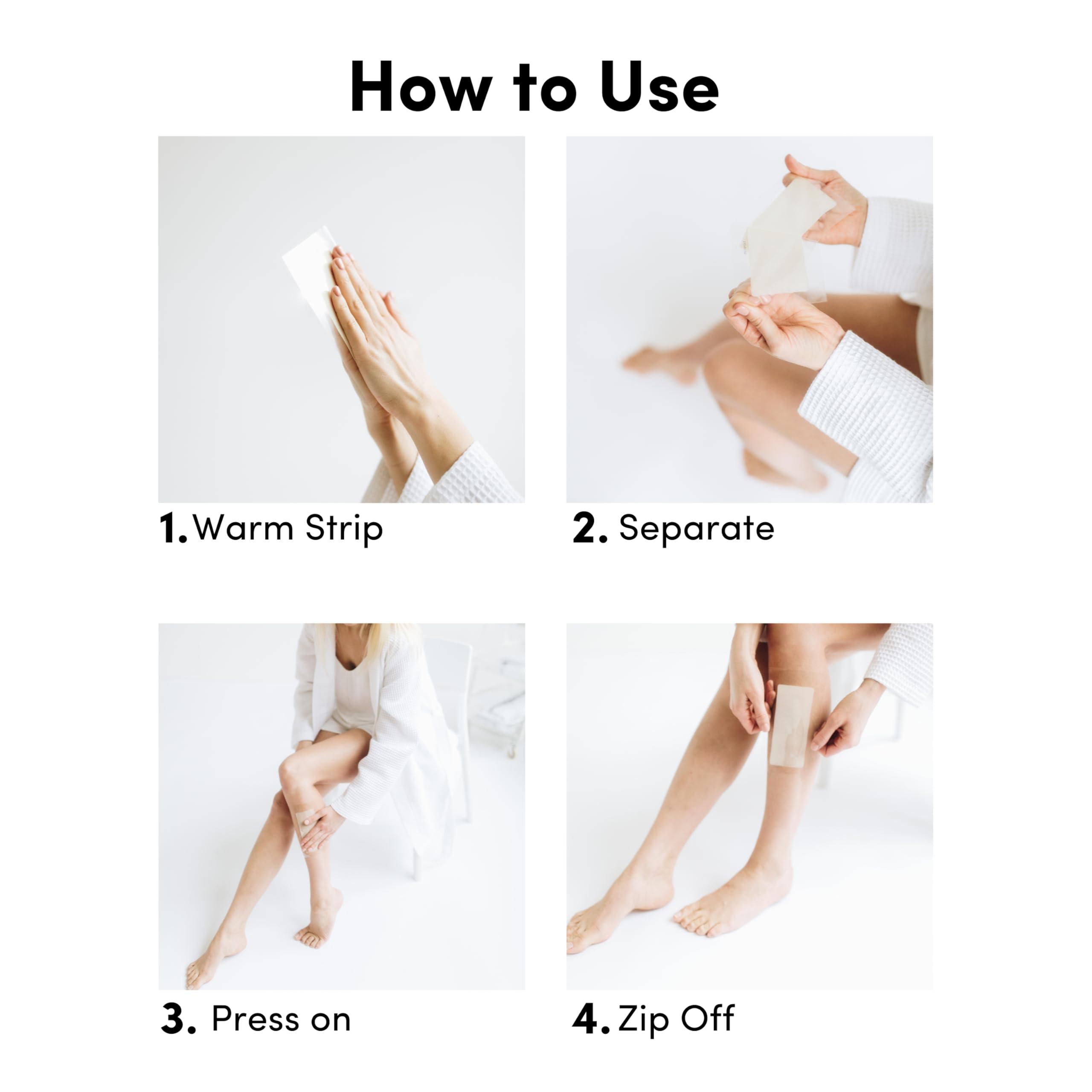 How to Use

1. Warm Strip

2. Separate

3. Press on

4. Zip Off