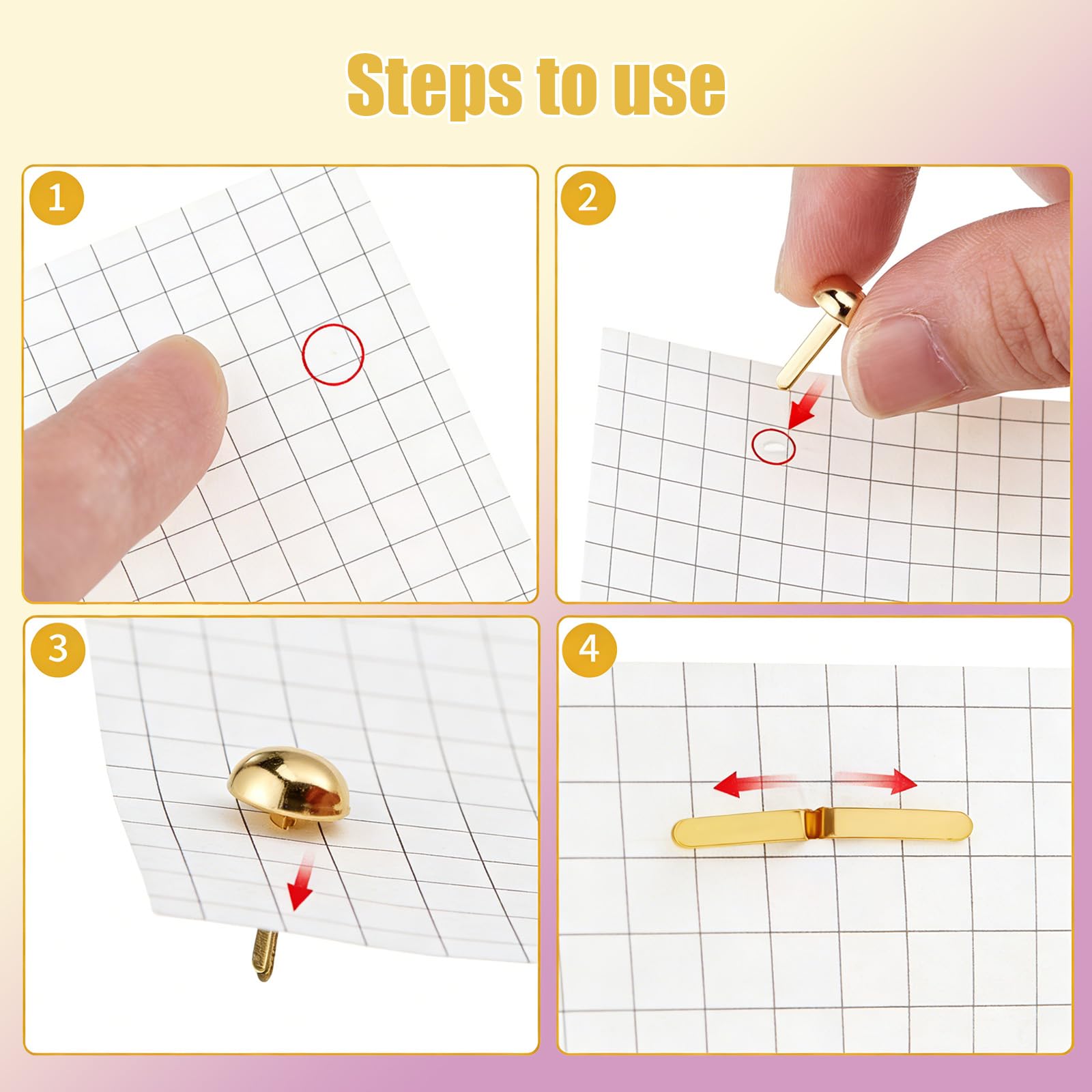 Steps to use

1

2

3

4