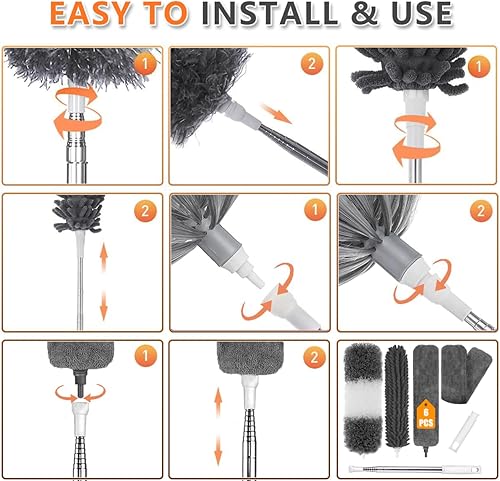 EASY TO INSTALL & USE

1

2

1

2

1

2

1

2

6 PCS