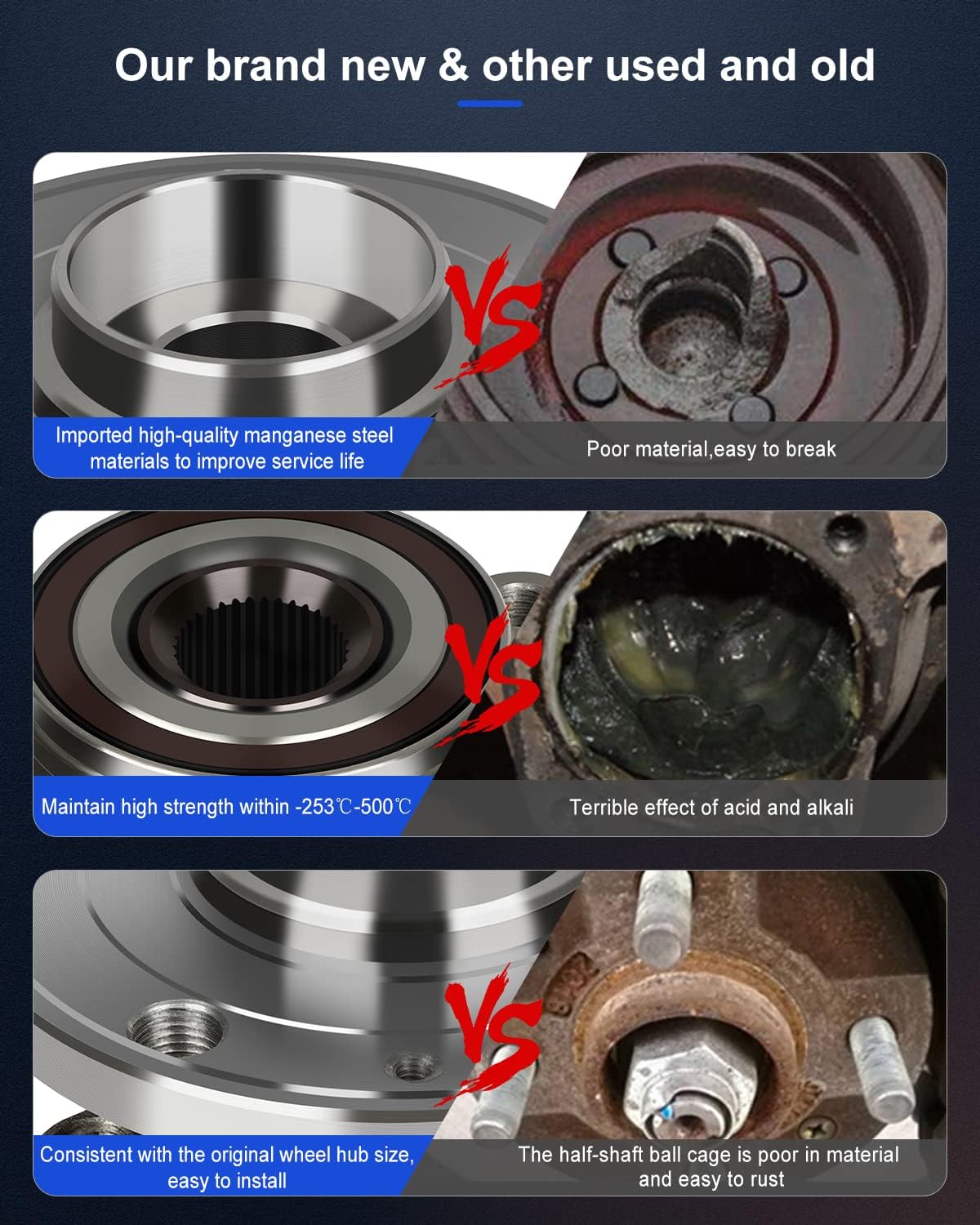 Our brand new & other used and old

VS

Imported high-quality manganese steel materials to improve service life

Poor material,easy to break

VS

Maintain high strength within -253℃-500℃

Terrible effect of acid and alkali

VS

Consistent with the original wheel hub size, easy to install

The half-shaft ball cage is poor in material and easy to rust