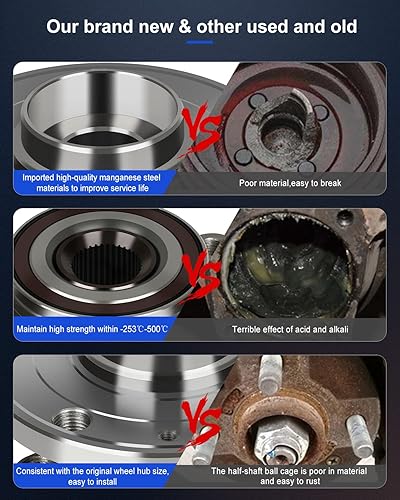 Our brand new & other used and old

VS

Imported high-quality manganese steel materials to improve service life

Poor material,easy to break

VS

Maintain high strength within -253℃-500℃

Terrible effect of acid and alkali

VS

Consistent with the original wheel hub size, easy to install

The half-shaft ball cage is poor in material and easy to rust