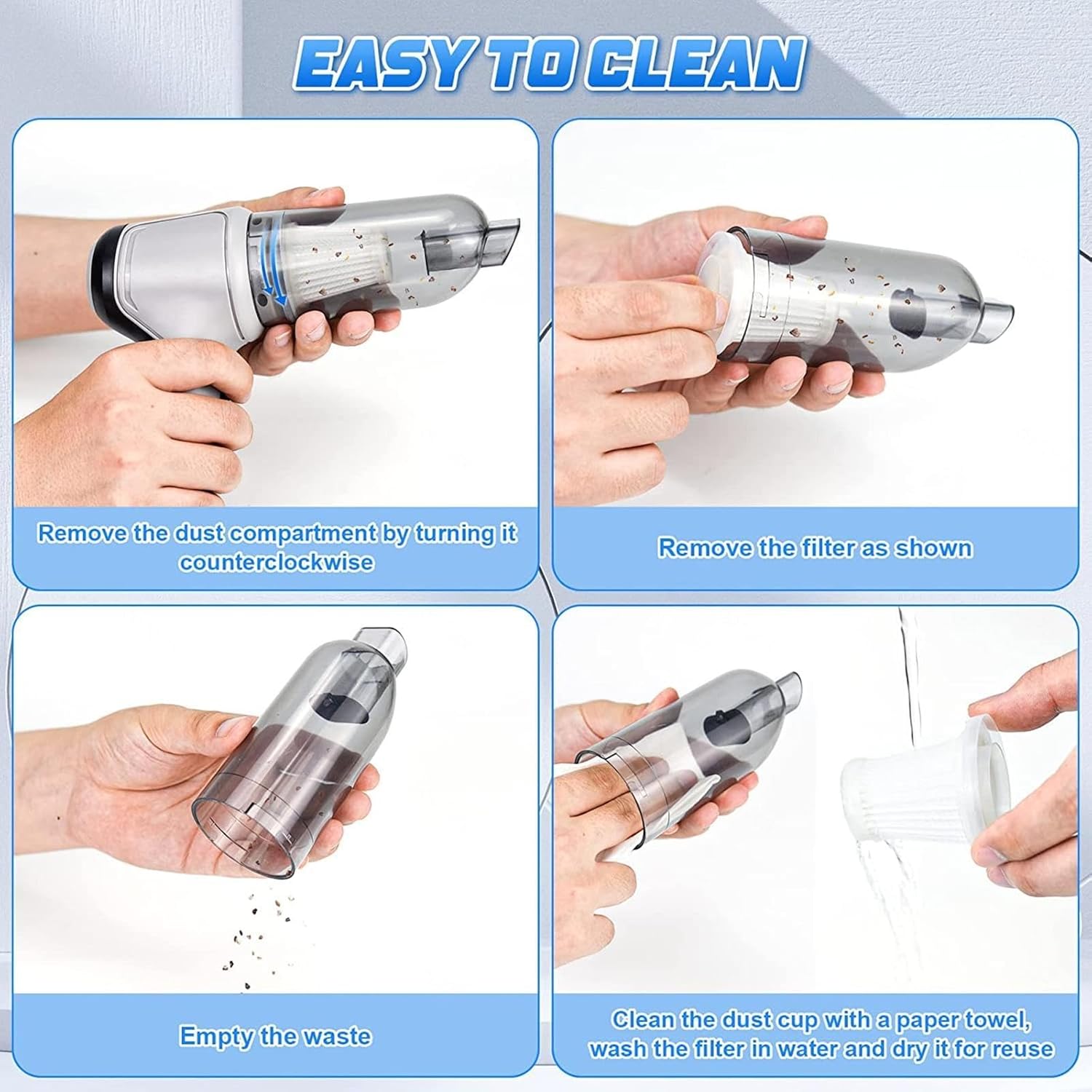 EASY TO CLEAN

Remove the dust compartment by turning it counterclockwise

Remove the filter as shown

Empty the waste

Clean the dust cup with a paper towel, wash the filter in water and dry it for reuse