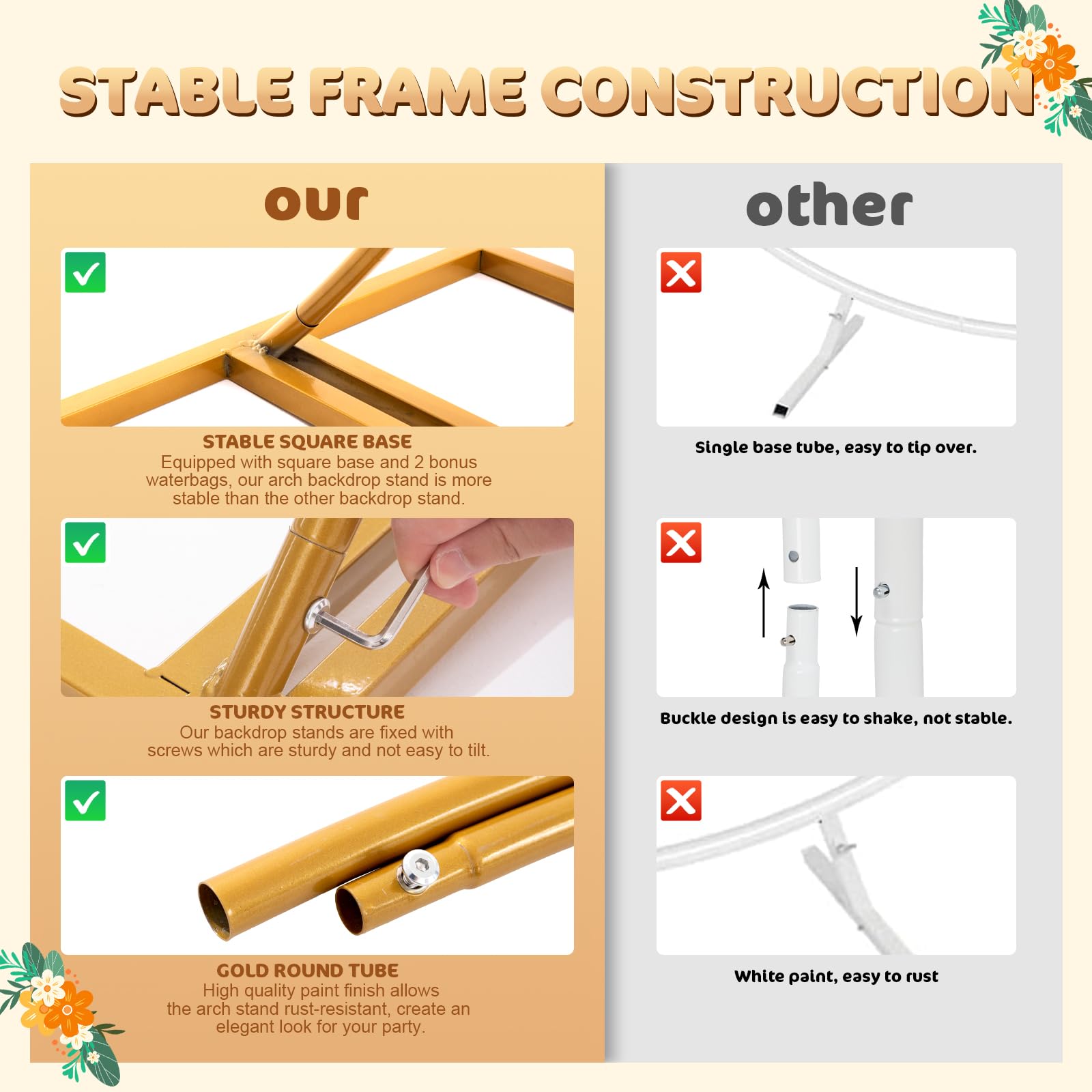 STABLE FRAME CONSTRUCTION

our

STABLE SQUARE BASE
Equipped with square base and 2 bonus waterbags, our arch backdrop stand is more stable than the other backdrop stand.

STURDY STRUCTURE
Our backdrop stands are fixed with screws which are sturdy and not easy to tilt.

GOLD ROUND TUBE
High quality paint finish allows the arch stand rust-resistant, create an elegant look for your party.

other

Single base tube, easy to tip over.

Buckle design is easy to shake, not stable.

White paint, easy to rust