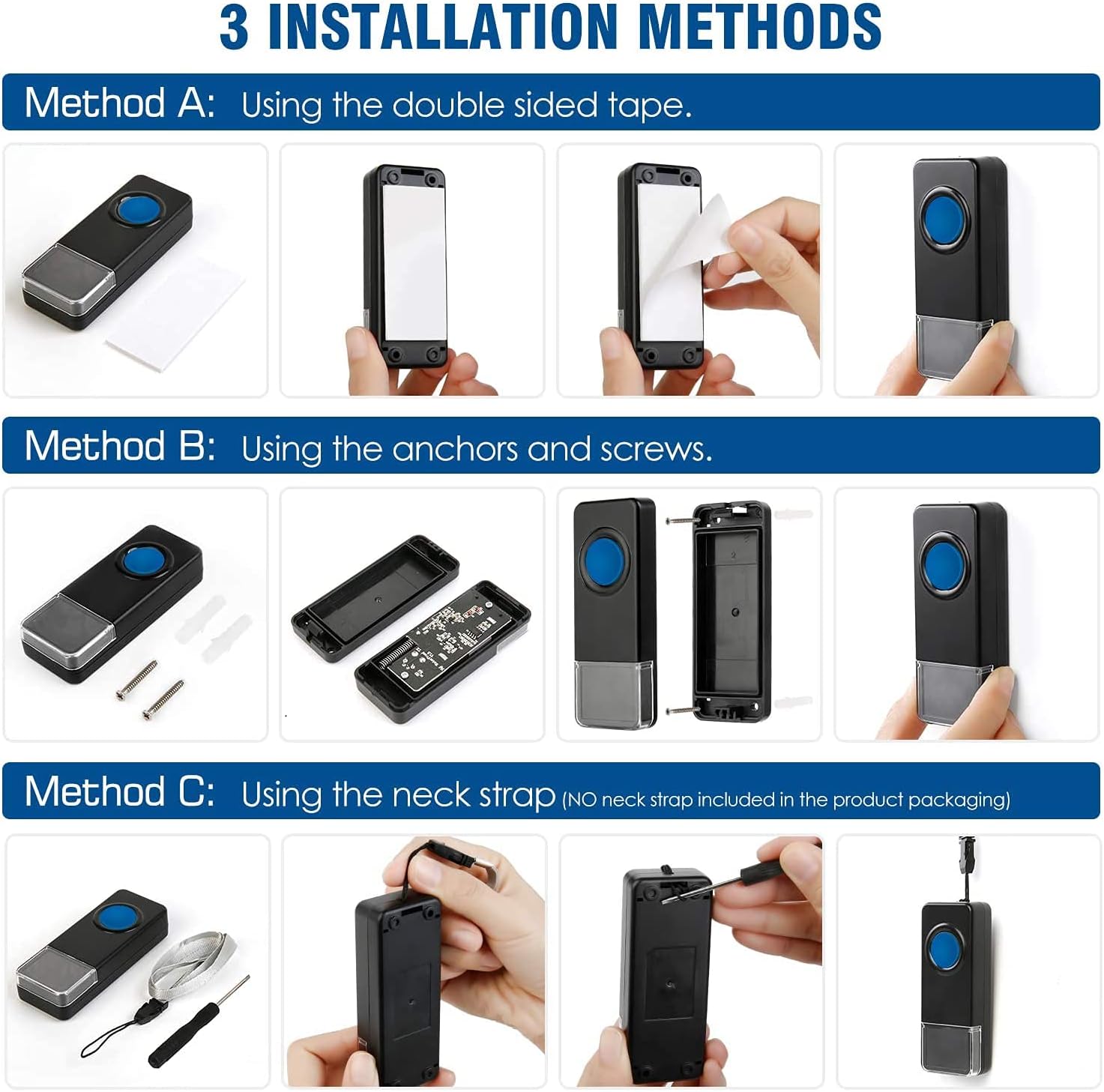 3 INSTALLATION METHODS

Method A: Using the double sided tape.

Method B: Using the anchors and screws.

Method C: Using the neck strap (NO neck strap included in the product packaging)