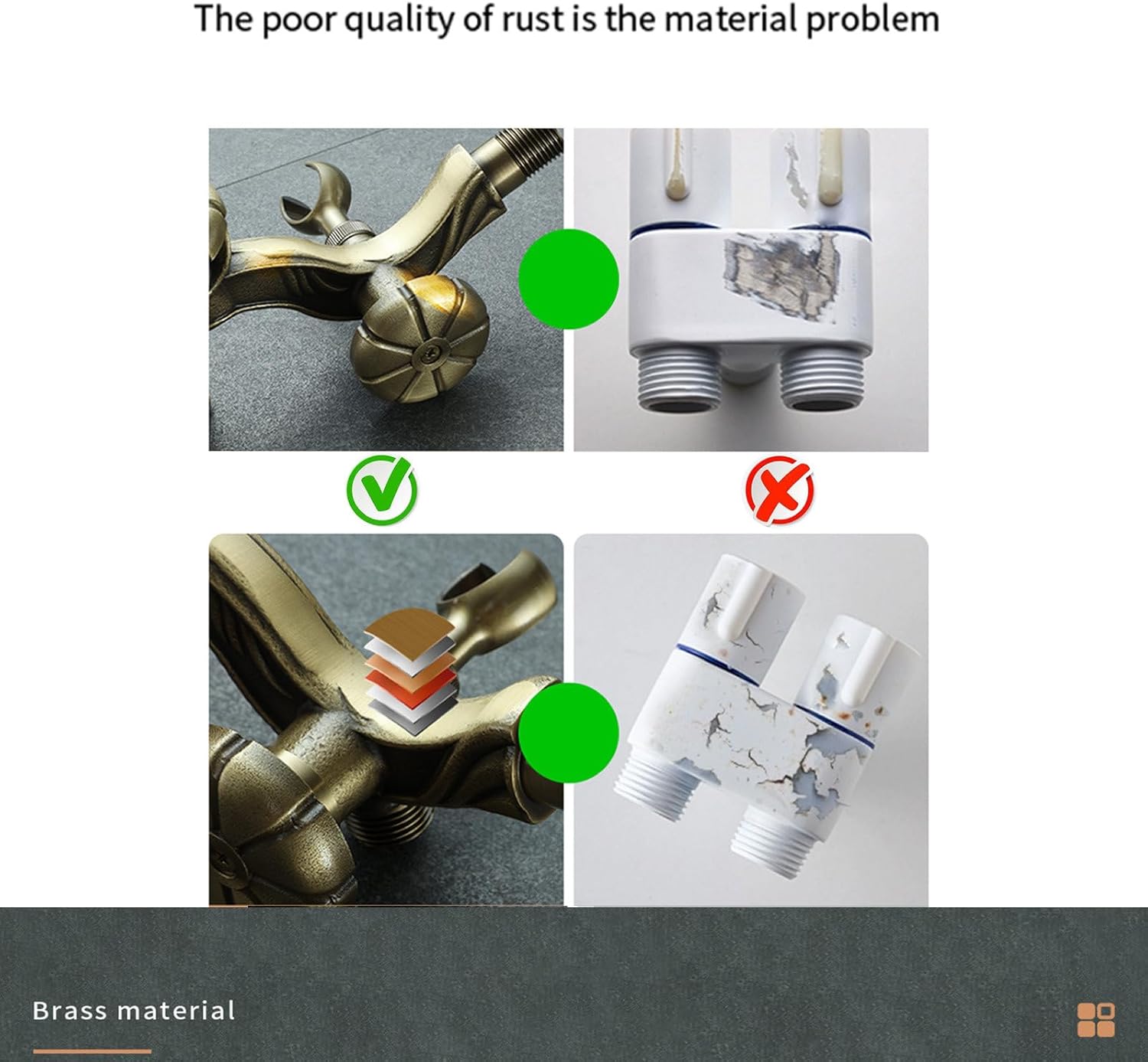 The poor quality of rust is the material problem

Brass material