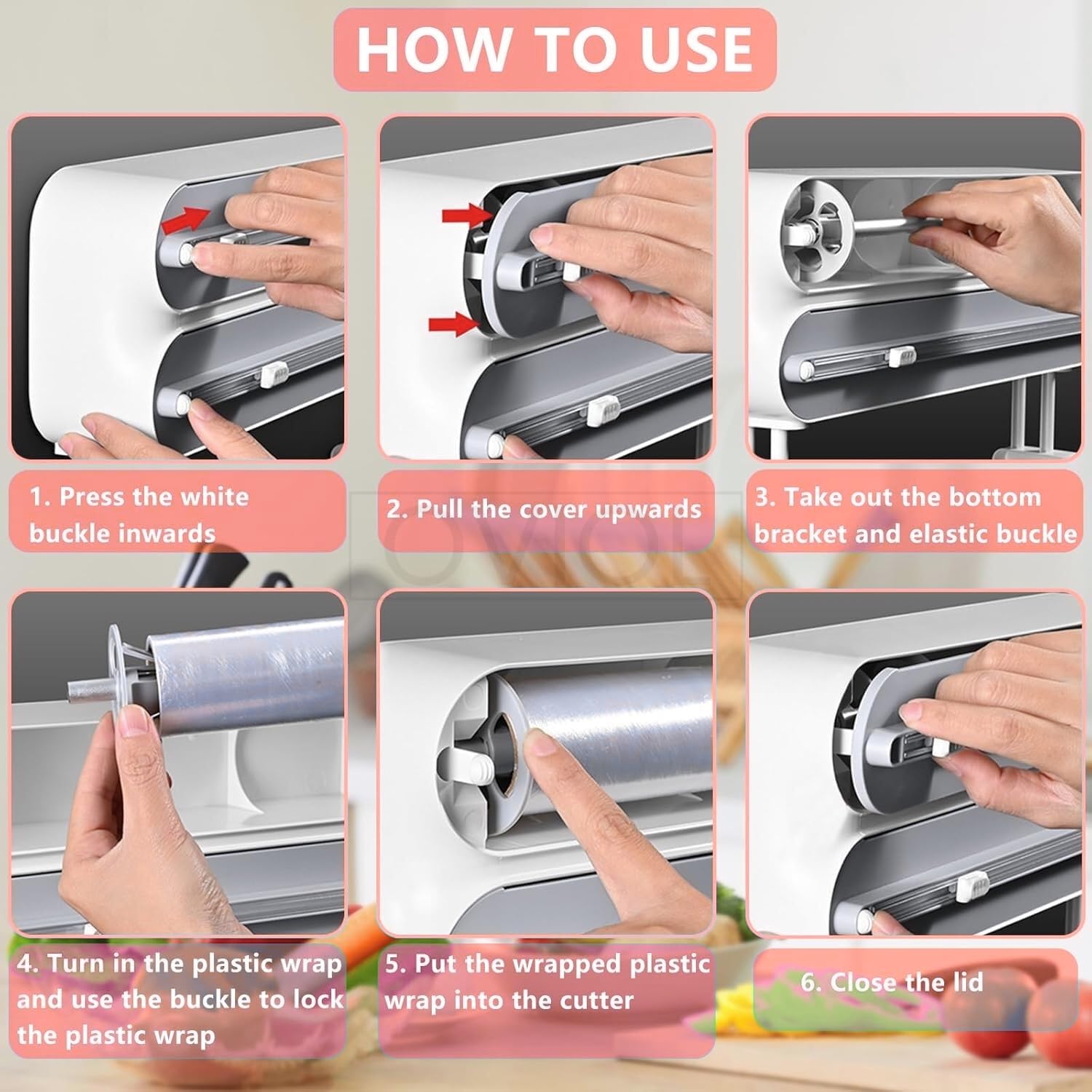 HOW TO USE

1. Press the white buckle inwards

2. Pull the cover upwards

3. Take out the bottom bracket and elastic buckle

4. Turn in the plastic wrap and use the buckle to lock the plastic wrap

5. Put the wrapped plastic wrap into the cutter

6. Close the lid