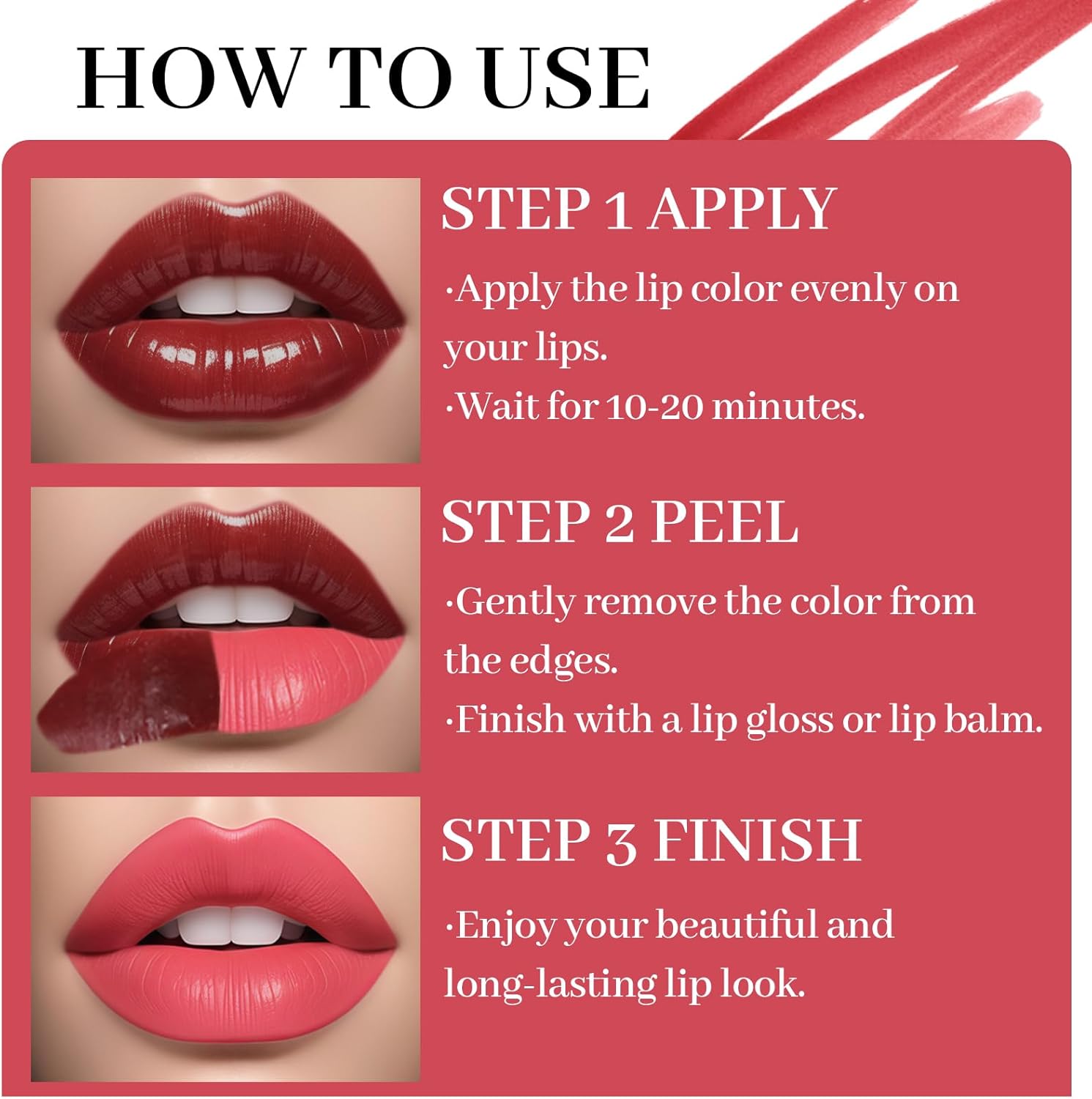 HOW TO USE

STEP 1 APPLY

·Apply the lip color evenly on your lips.

·Wait for 10-20 minutes.

STEP 2 PEEL

·Gently remove the color from the edges.

·Finish with a lip gloss or lip balm.

STEP 3 FINISH

·Enjoy your beautiful and long-lasting lip look.