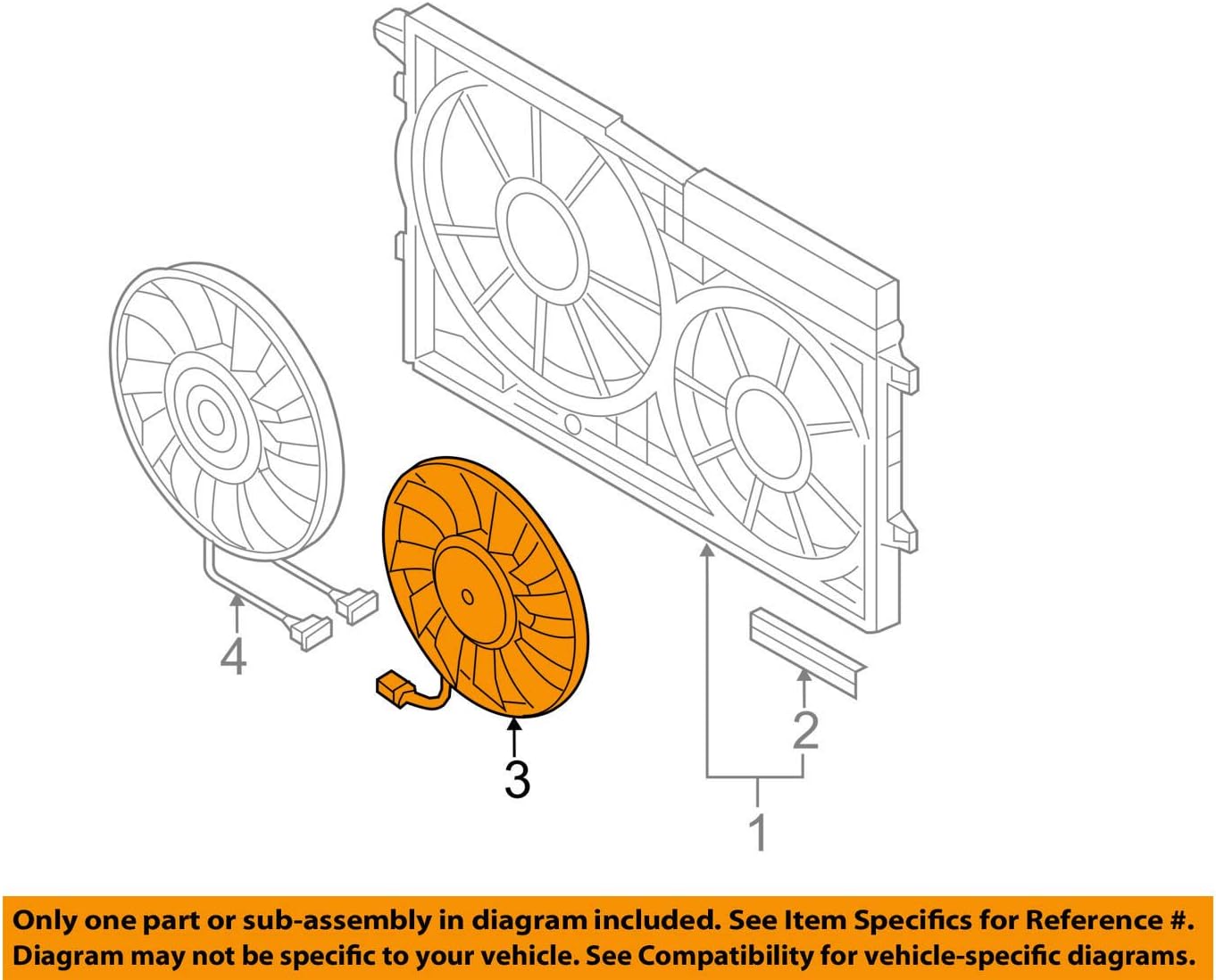 4

3

2

1

Only one part or sub-assembly in diagram included. See Item Specifics for Reference #. Diagram may not be specific to your vehicle. See Compatibility for vehicle-specific diagrams.