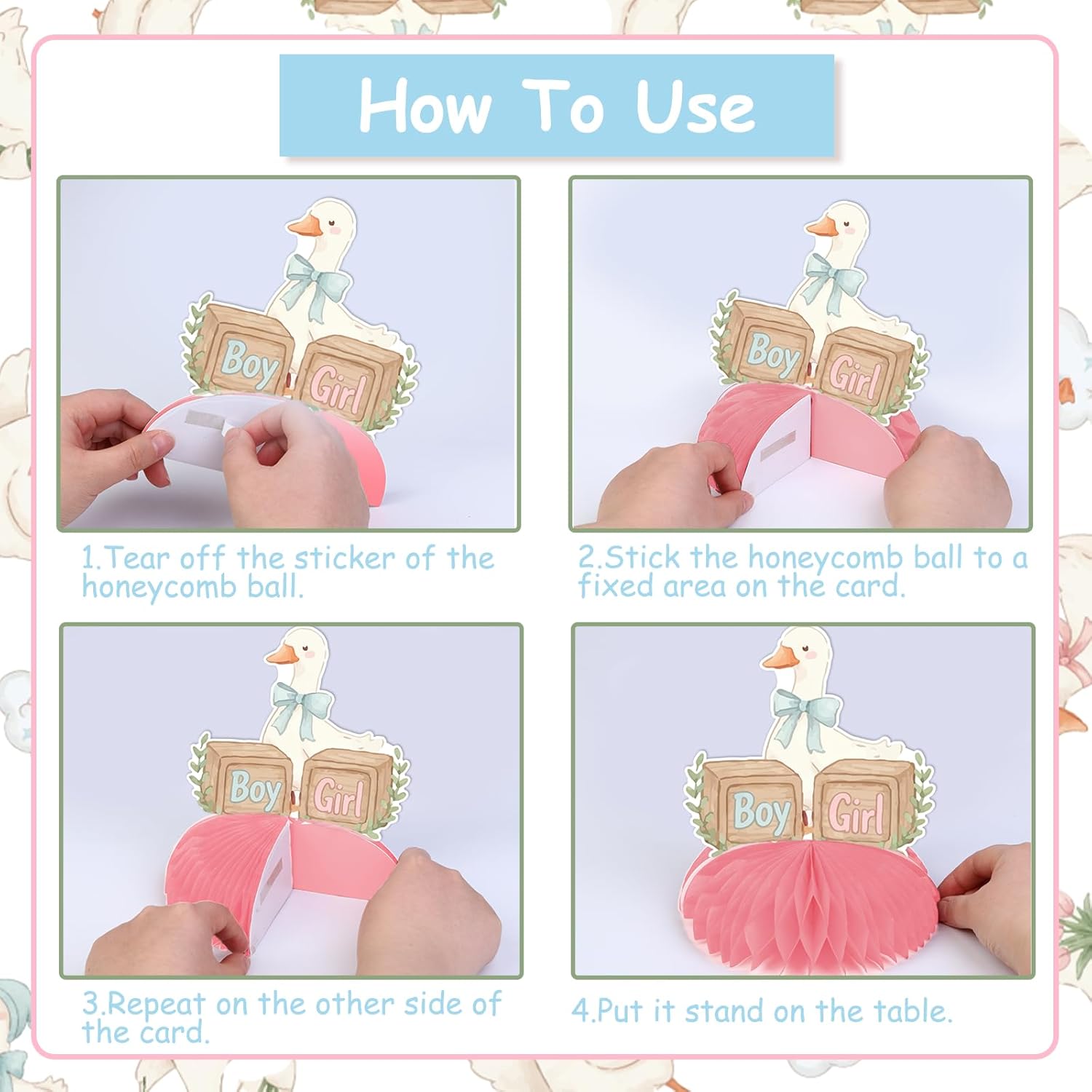 How To Use

Boy Girl

1.Tear off the sticker of the honeycomb ball.

Boy Girl

2.Stick the honeycomb ball to a fixed area on the card.

Boy Girl

3.Repeat on the other side of the card.

Boy Girl

4.Put it stand on the table.