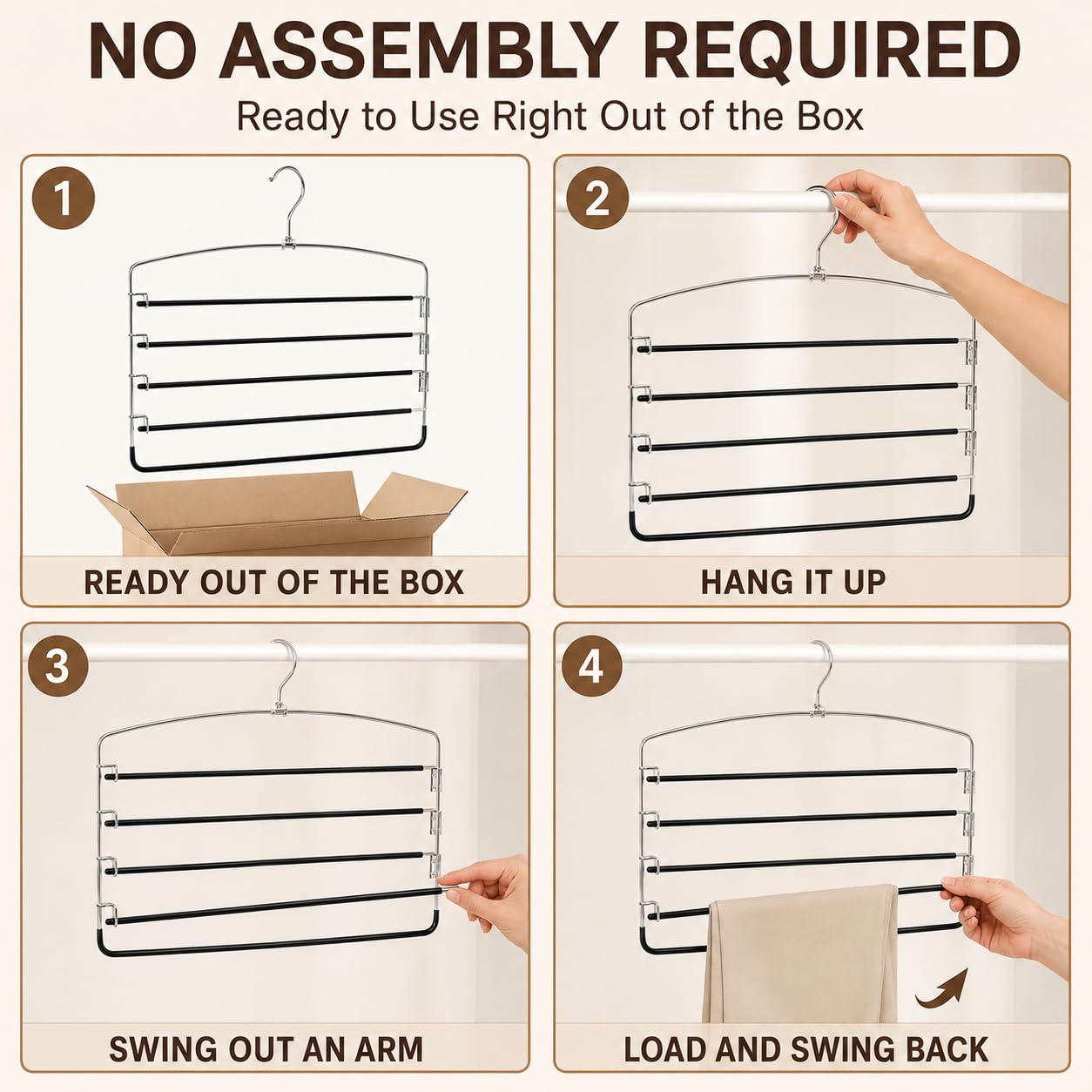 NO ASSEMBLY REQUIRED
Ready to Use Right Out of the Box

1
READY OUT OF THE BOX

2
HANG IT UP

3
SWING OUT AN ARM

4
LOAD AND SWING BACK