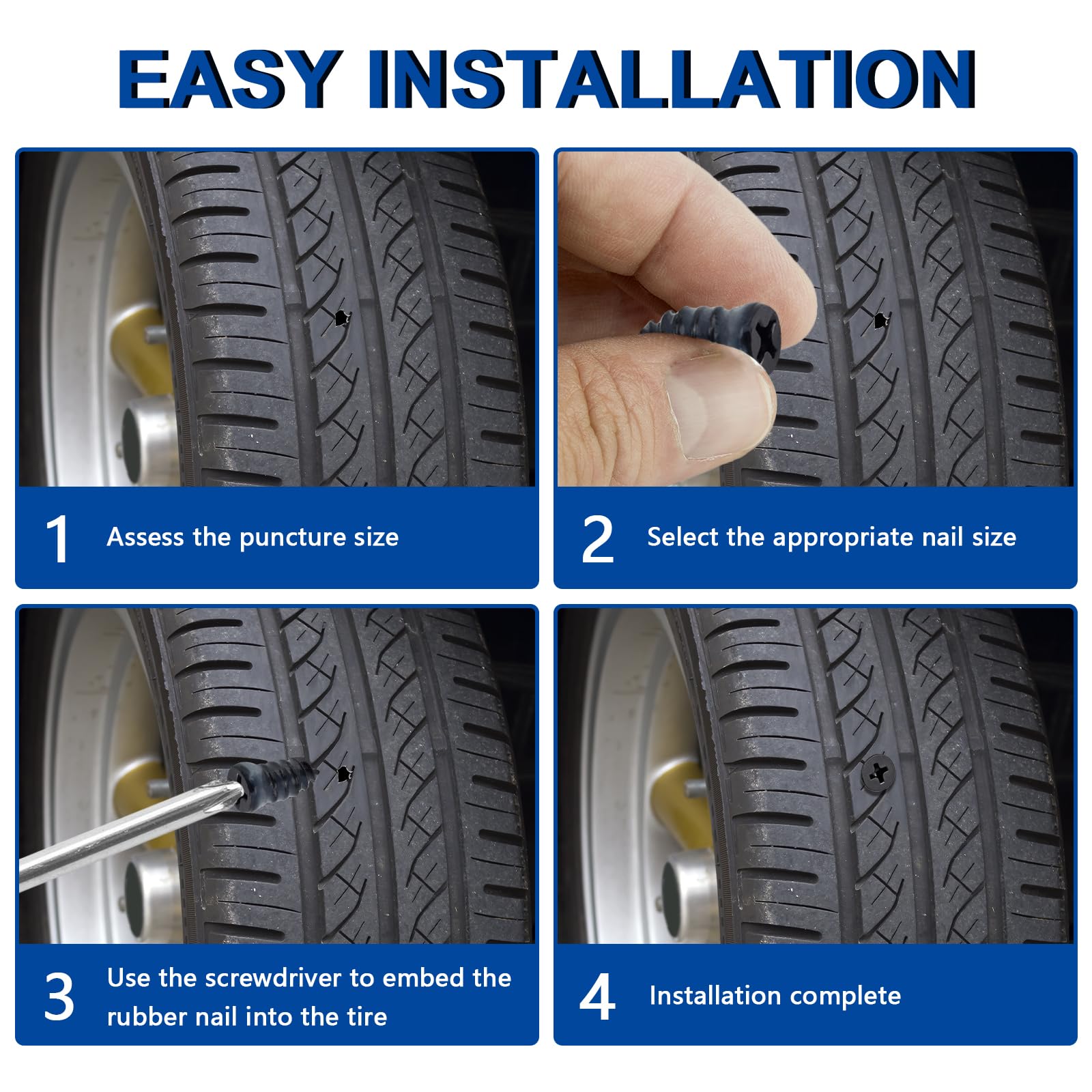 EASY INSTALLATION

1 Assess the puncture size

2 Select the appropriate nail size

3 Use the screwdriver to embed the rubber nail into the tire

4 Installation complete