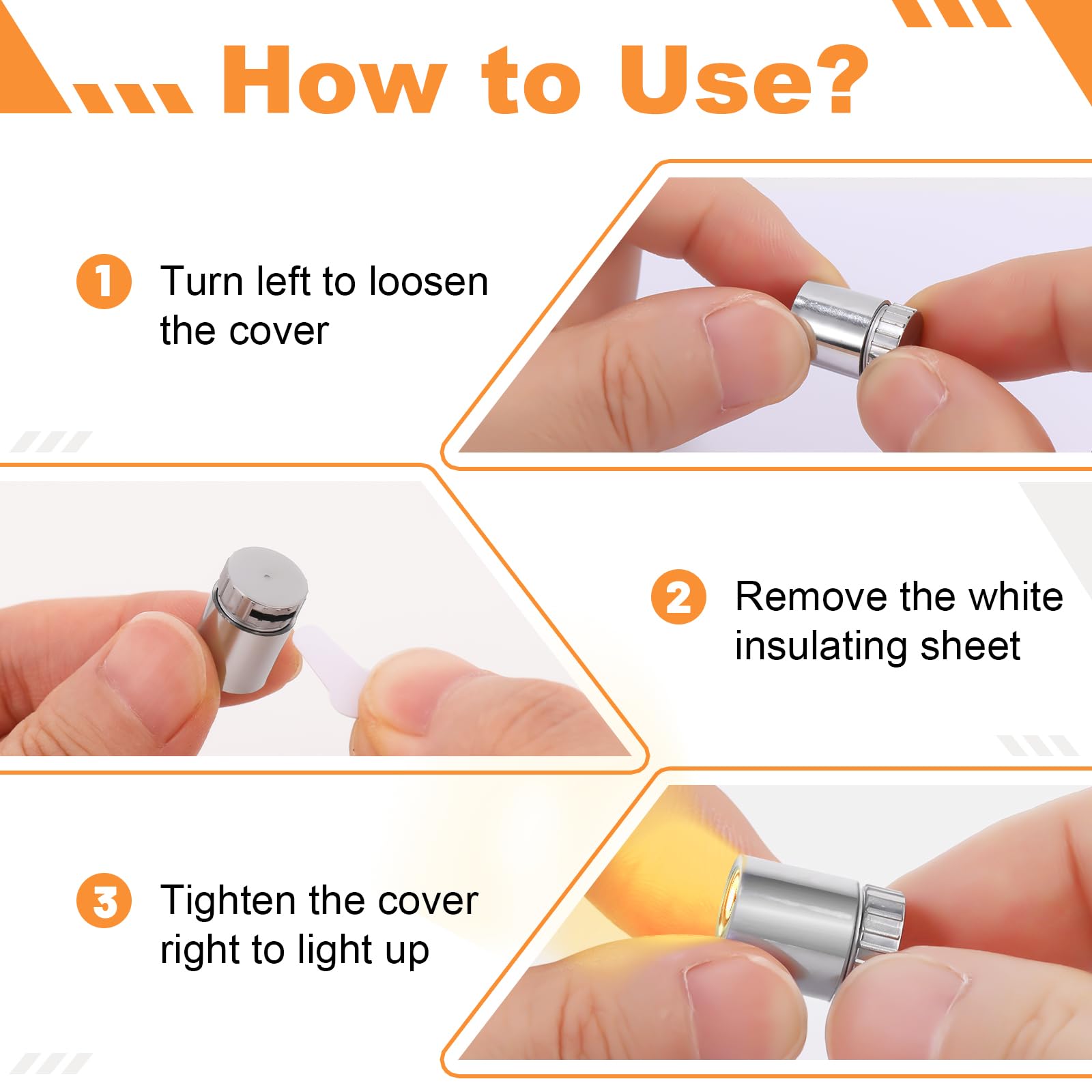 How to Use?

1 Turn left to loosen the cover

2 Remove the white insulating sheet

3 Tighten the cover right to light up