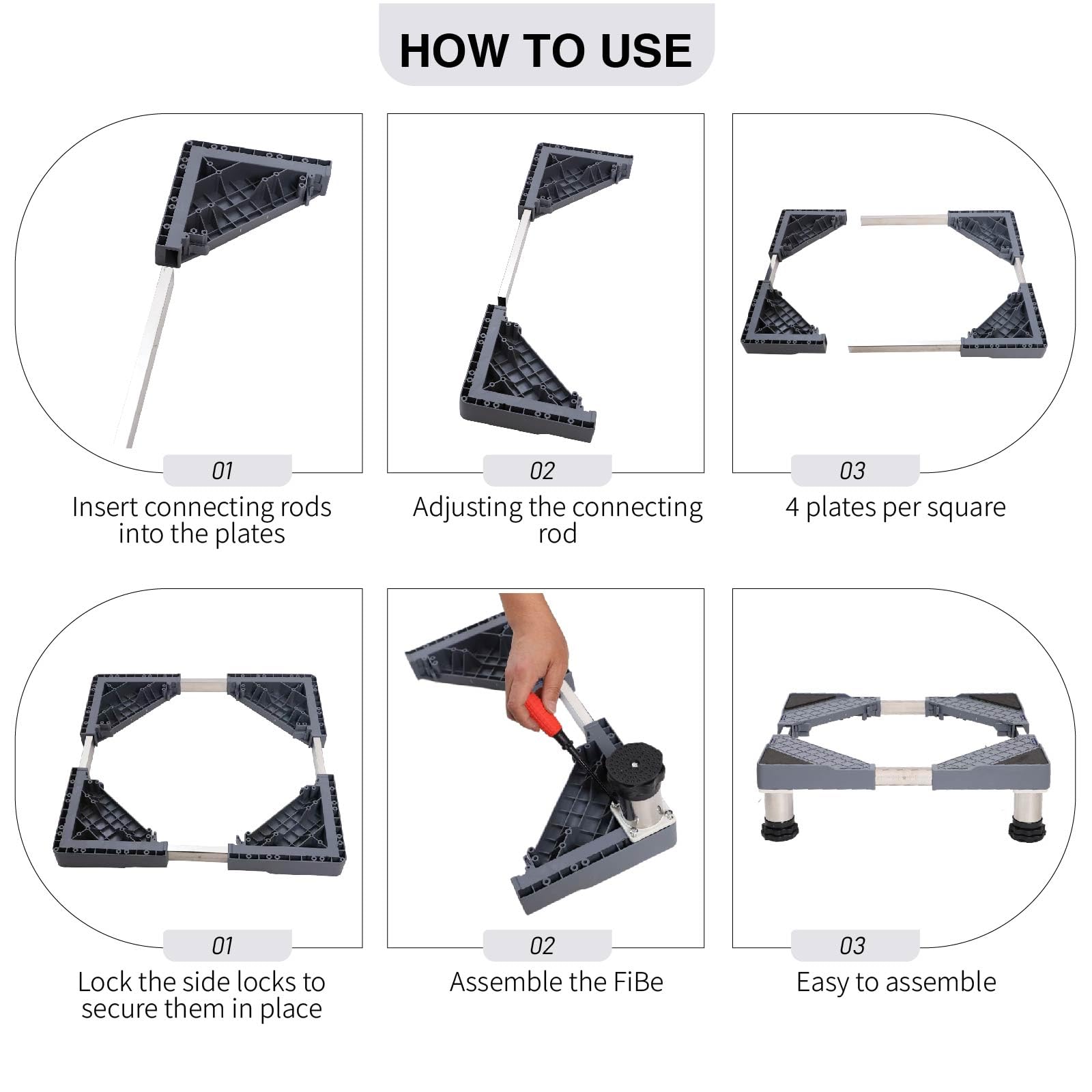 HOW TO USE

01
Insert connecting rods into the plates

02
Adjusting the connecting rod

03
4 plates per square

01
Lock the side locks to secure them in place

02
Assemble the FiBe

03
Easy to assemble