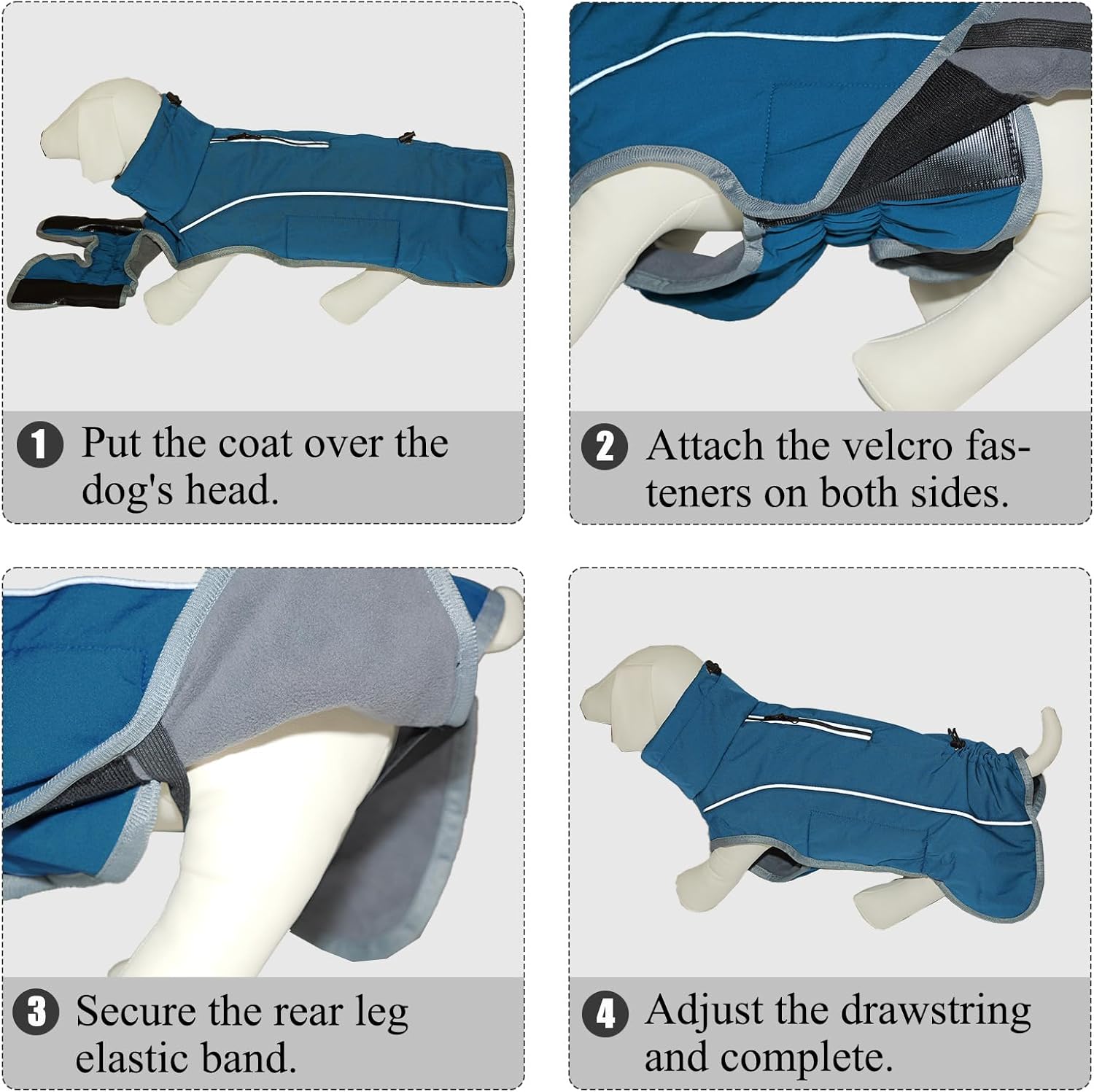 1 Put the coat over the dog's head.

2 Attach the velcro fasteners on both sides.

3 Secure the rear leg elastic band.

4 Adjust the drawstring and complete.