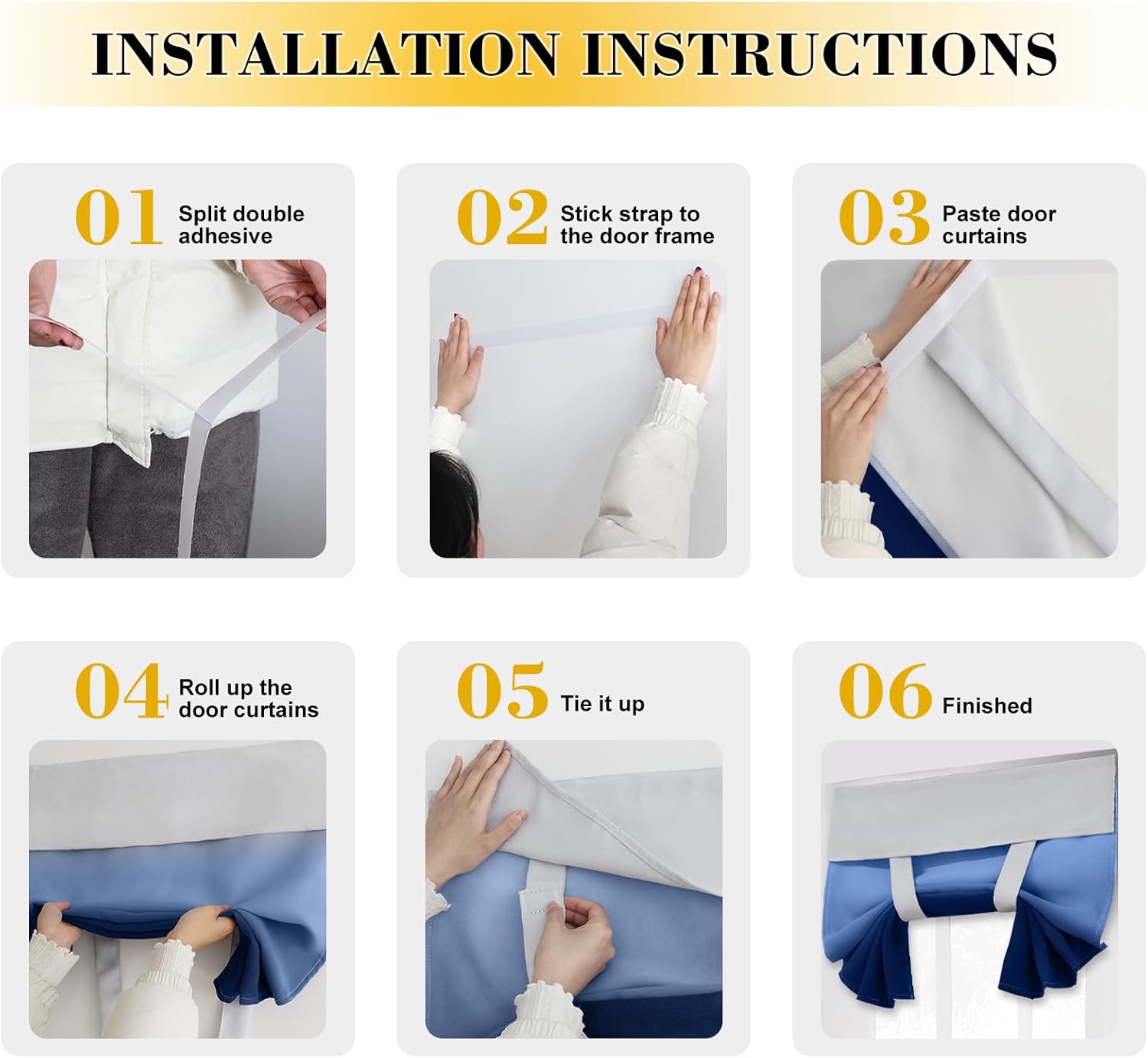 INSTALLATION INSTRUCTIONS

01 Split double adhesive

02 Stick strap to the door frame

03 Paste door curtains

04 Roll up the door curtains

05 Tie it up

06 Finished