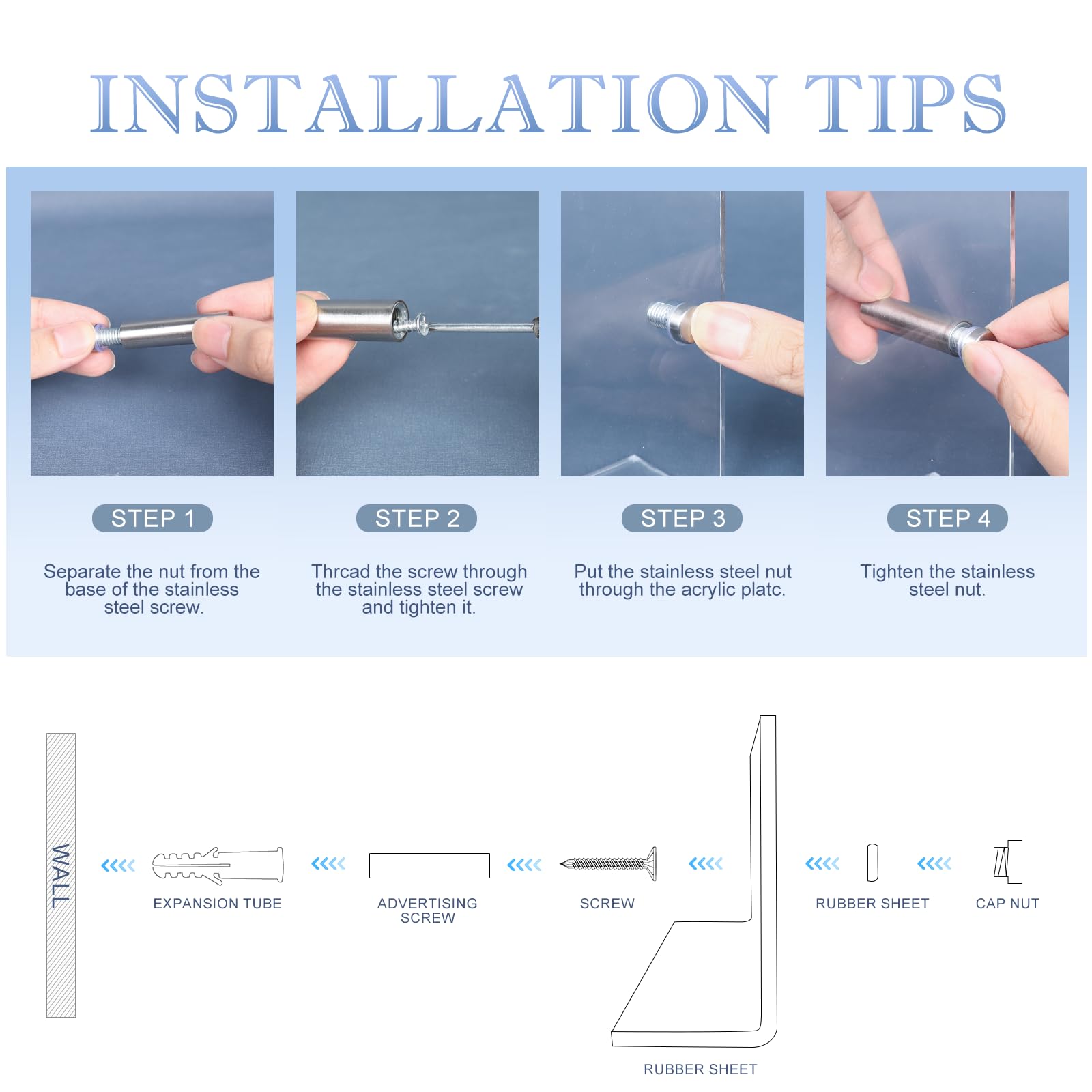 INSTALLATION TIPS

STEP 1

Separate the nut from the base of the stainless steel screw.

STEP 2

Thrcad the screw through the stainless steel screw and tighten it.

STEP 3

Put the stainless steel nut through the acrylic platc.

STEP 4

Tighten the stainless steel nut.

WALL

EXPANSION TUBE

ADVERTISING SCREW

SCREW

RUBBER SHEET

CAP NUT

RUBBER SHEET