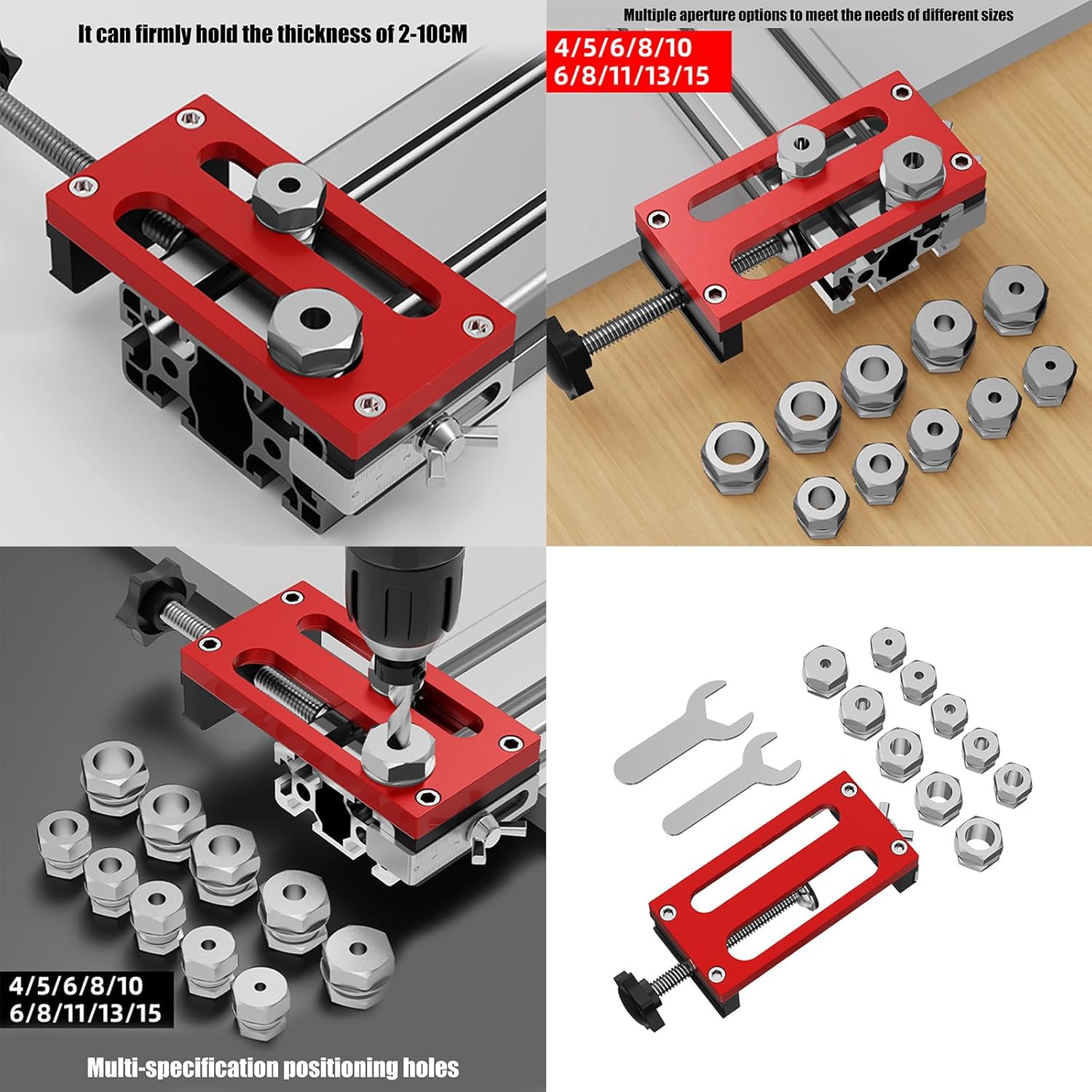 It can firmly hold the thickness of 2-10CM

Multiple aperture options to meet the needs of different sizes

4/5/6/8/10
6/8/11/13/15

4/5/6/8/10
6/8/11/13/15

Multi-specification positioning holes