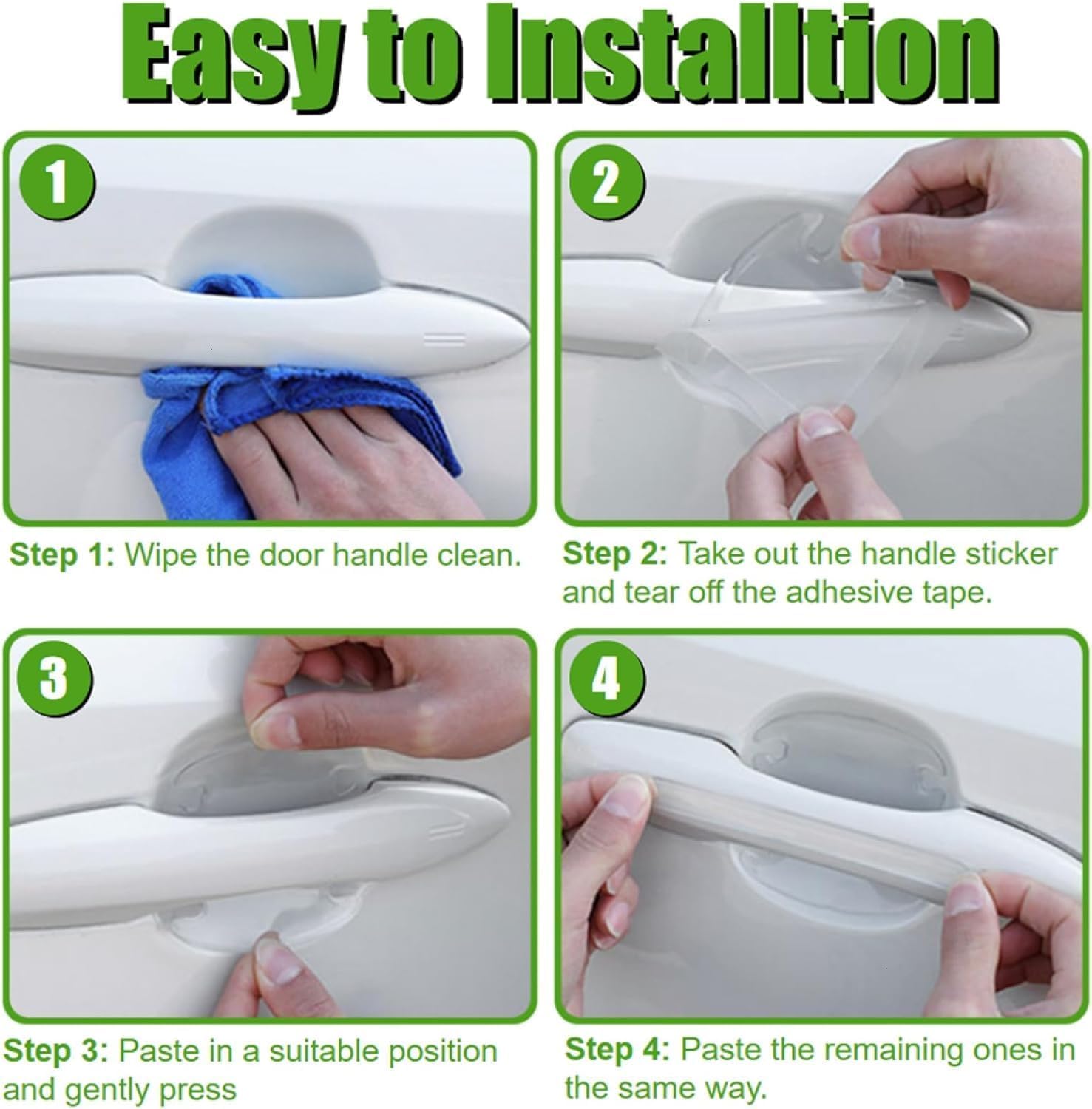 Easy to Installtion

1

Step 1: Wipe the door handle clean.

2

Step 2: Take out the handle sticker and tear off the adhesive tape.

3

Step 3: Paste in a suitable position and gently press

4

Step 4: Paste the remaining ones in the same way.