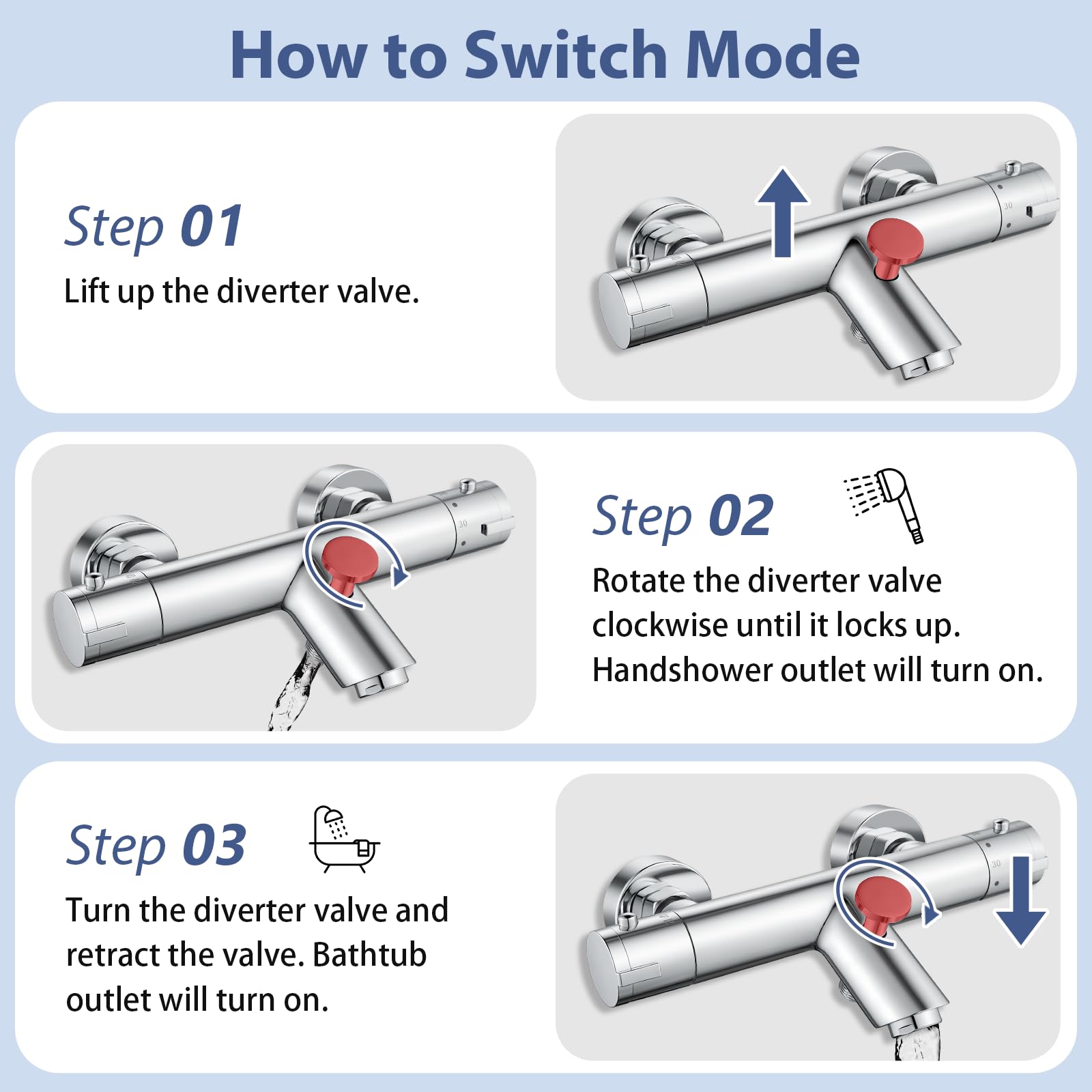 How to Switch Mode

Step 01
Lift up the diverter valve.

30

30

Step 02
Rotate the diverter valve clockwise until it locks up. Handshower outlet will turn on.

Step 03
Turn the diverter valve and retract the valve. Bathtub outlet will turn on.

30