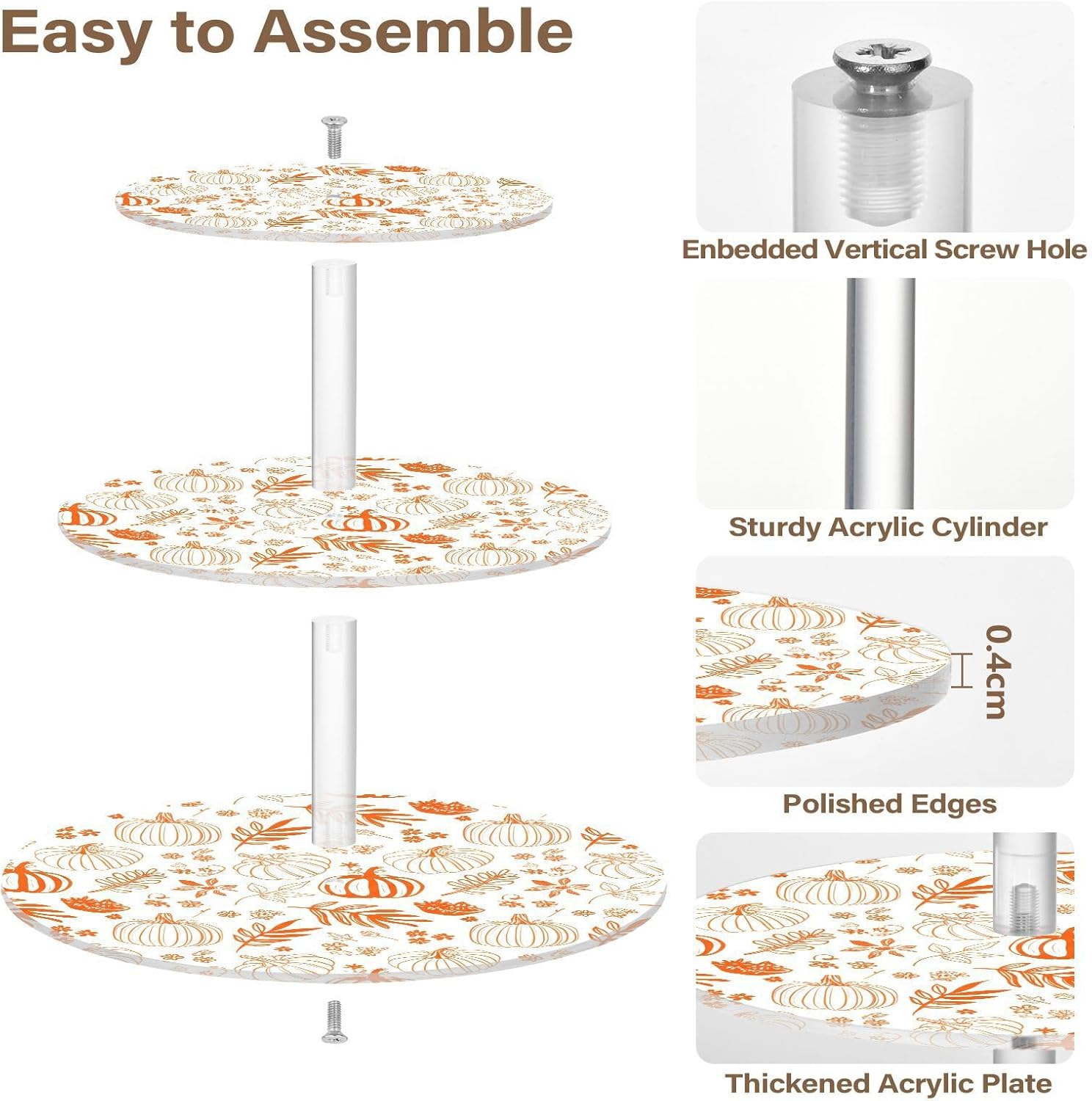 Easy to Assemble

Enbedded Vertical Screw Hole

Sturdy Acrylic Cylinder

0.4cm

Polished Edges

Thickened Acrylic Plate