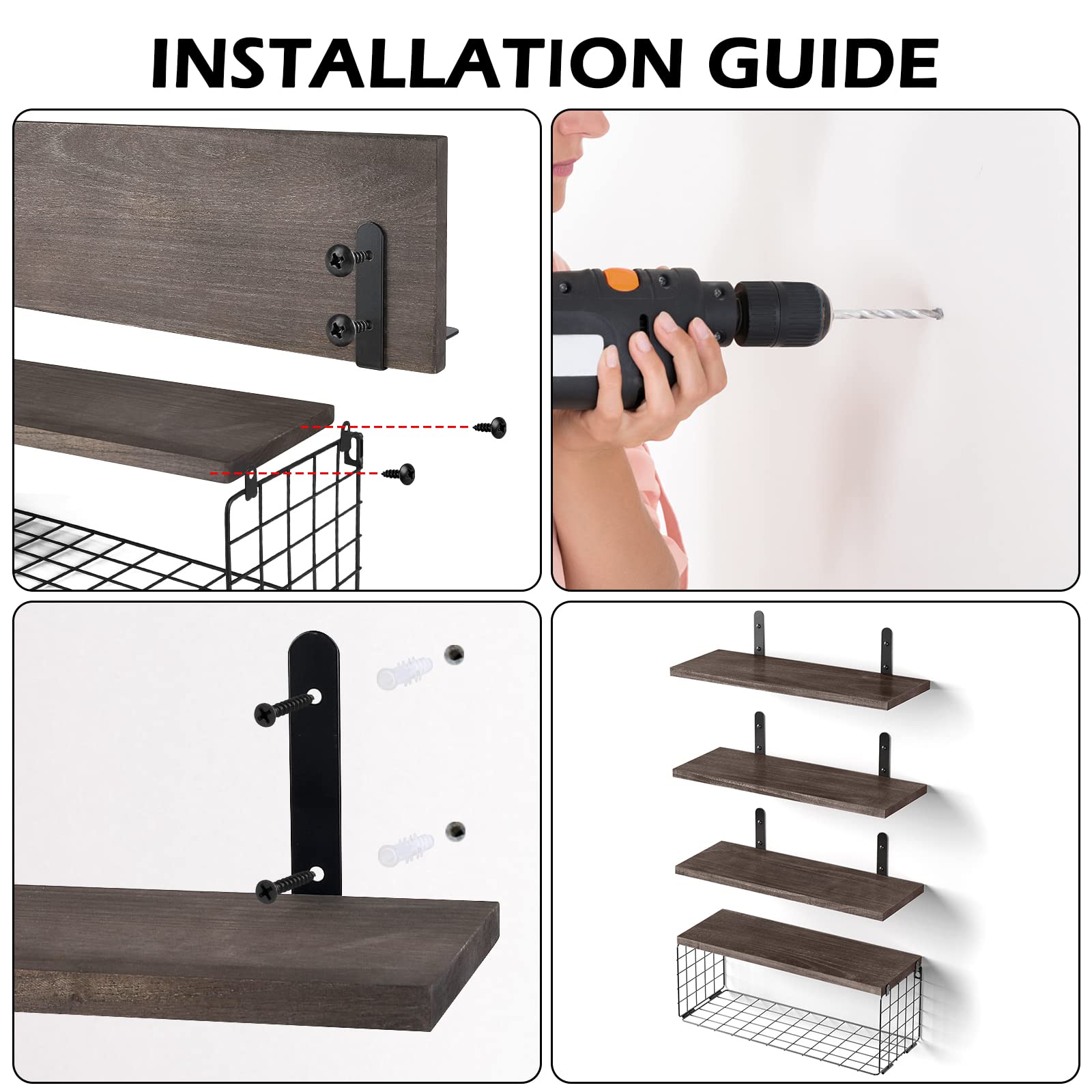 INSTALLATION GUIDE