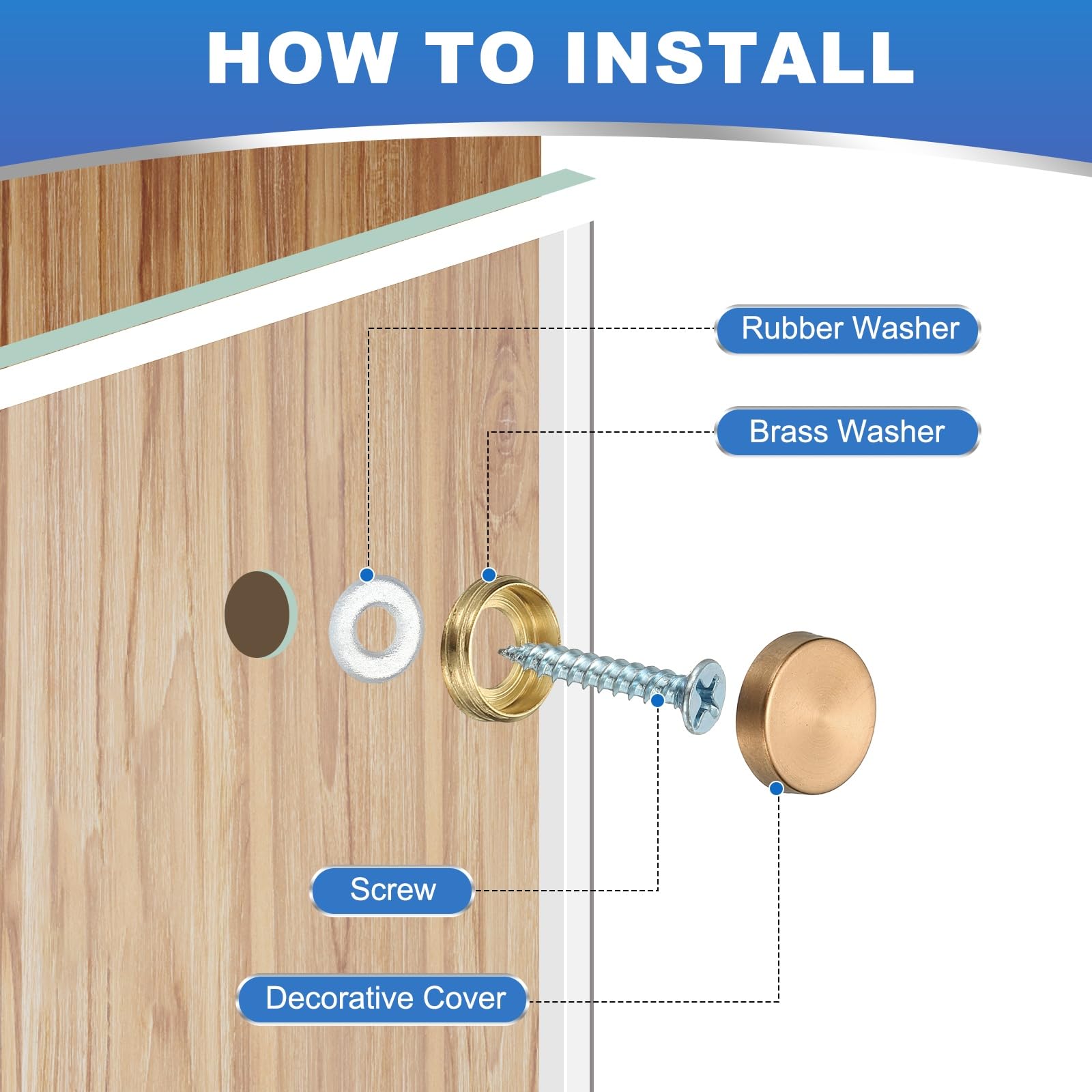 HOW TO INSTALL

Rubber Washer

Brass Washer

Screw

Decorative Cover