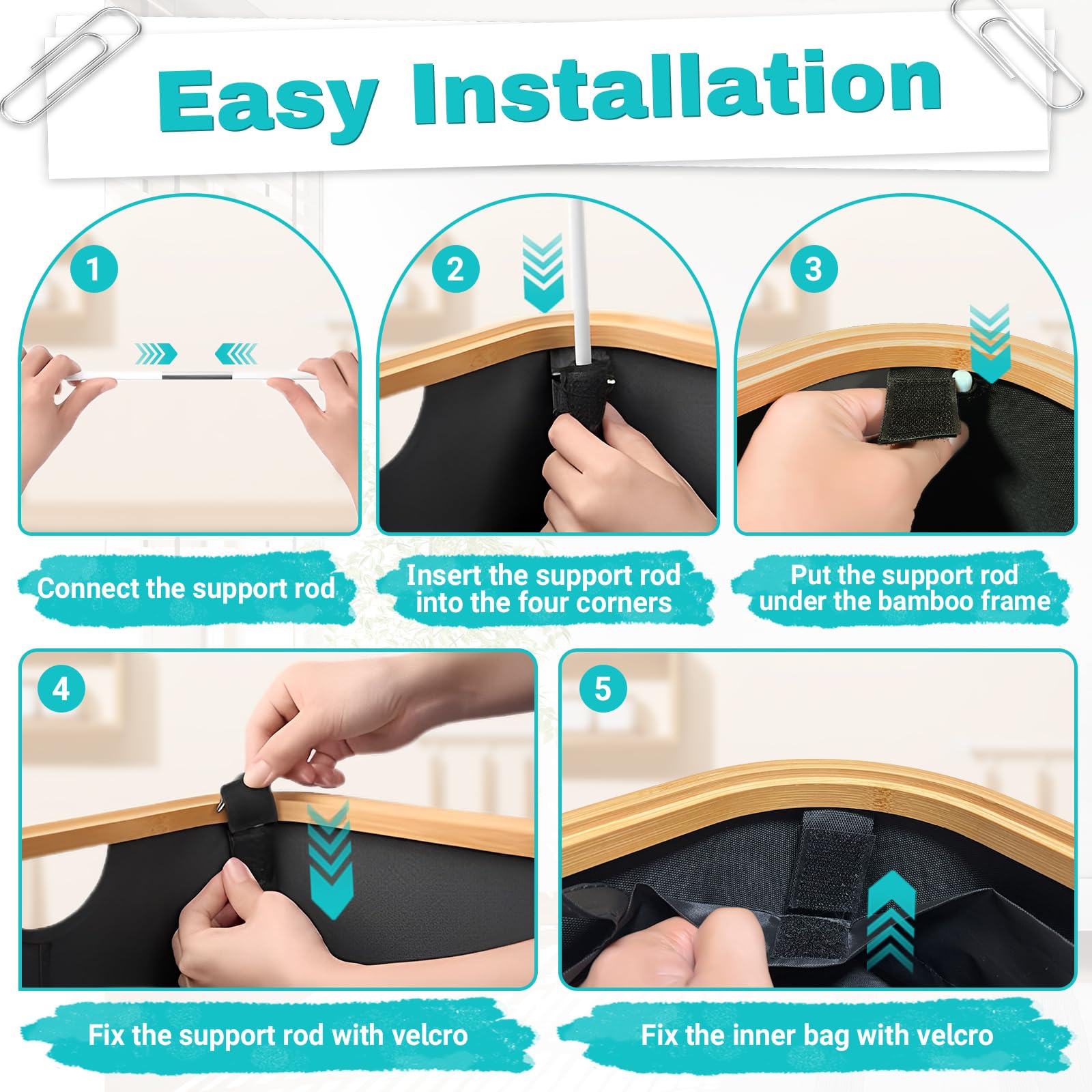 Easy Installation

1

Connect the support rod

2

Insert the support rod into the four corners

3

Put the support rod under the bamboo frame

4

Fix the support rod with velcro

5

Fix the inner bag with velcro