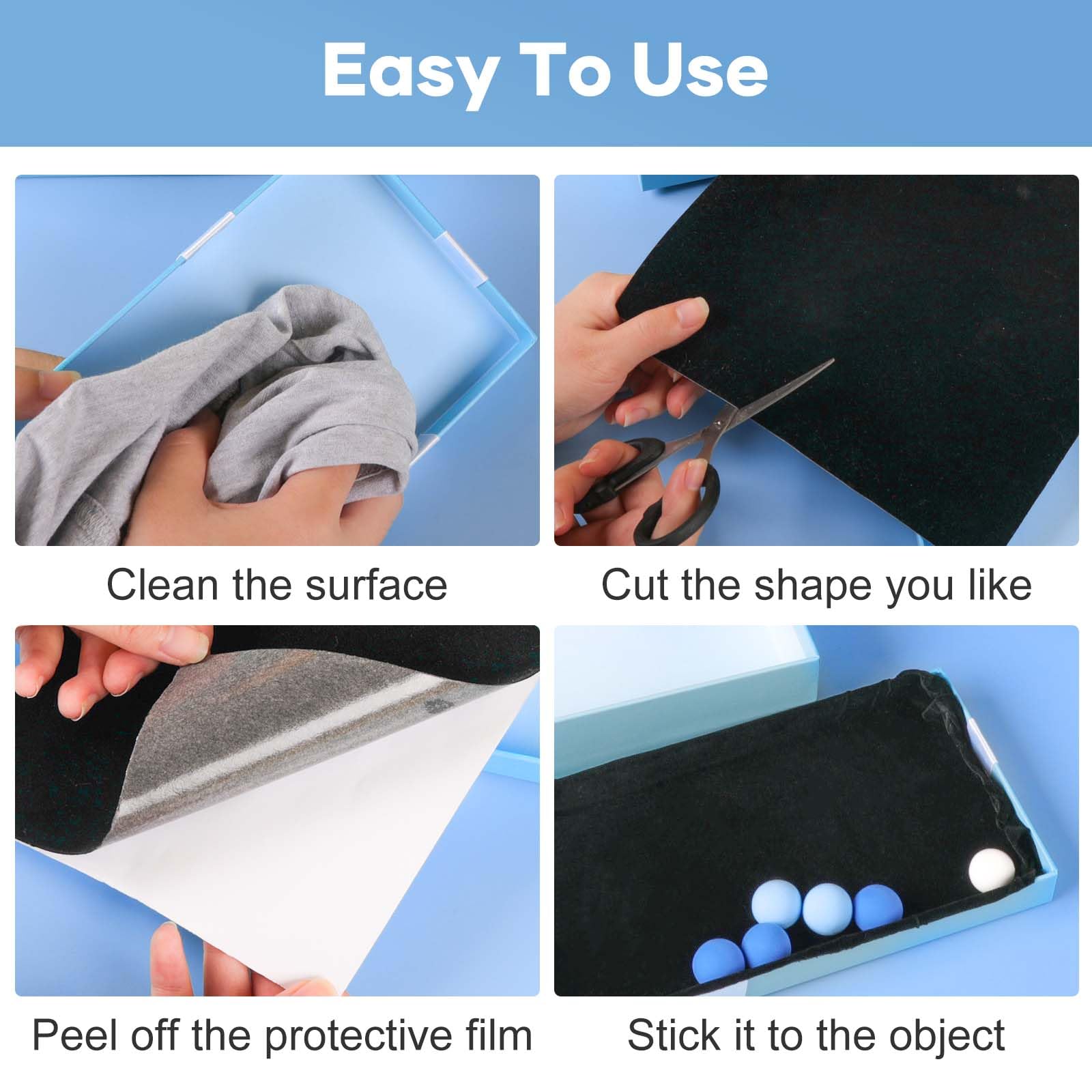 Easy To Use

Clean the surface

Cut the shape you like

Peel off the protective film

Stick it to the object