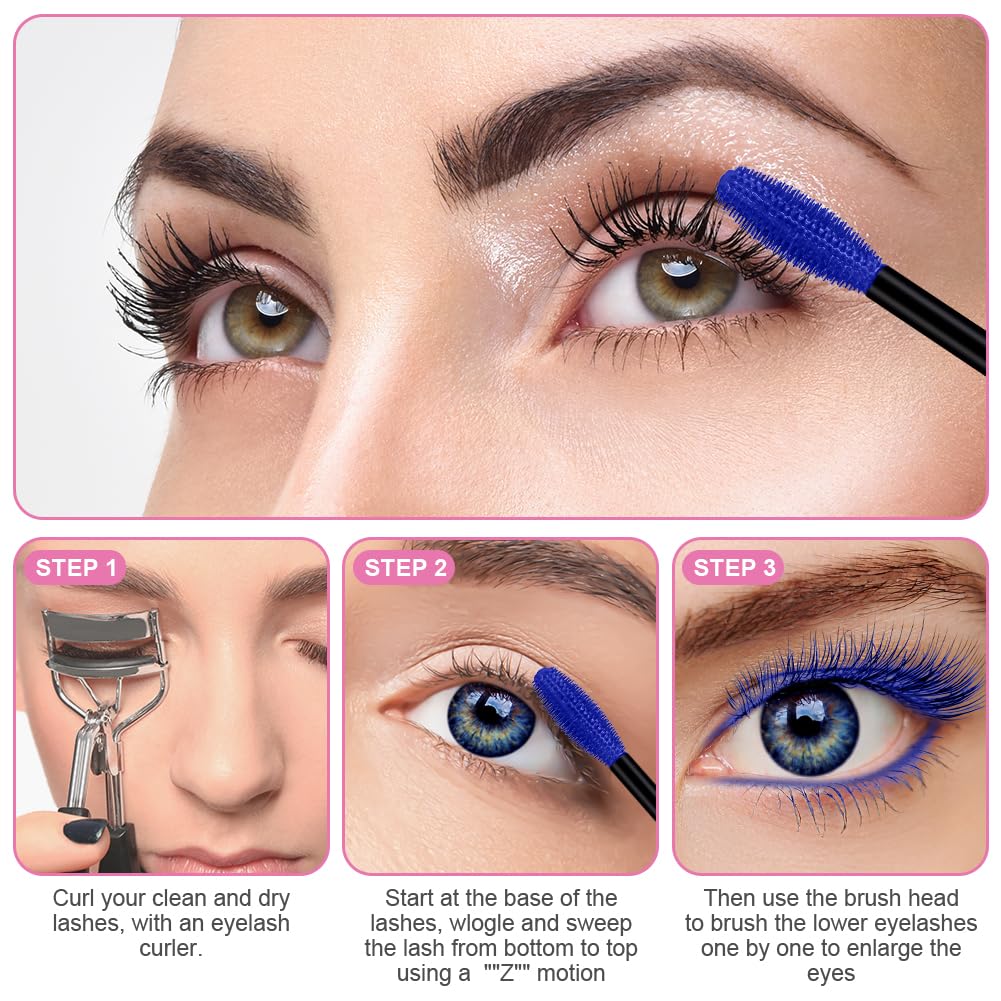 STEP 1

Curl your clean and dry lashes, with an eyelash curler.

STEP 2

Start at the base of the lashes, wlogle and sweep the lash from bottom to top using a ""Z"" motion

STEP 3

Then use the brush head to brush the lower eyelashes one by one to enlarge the eyes