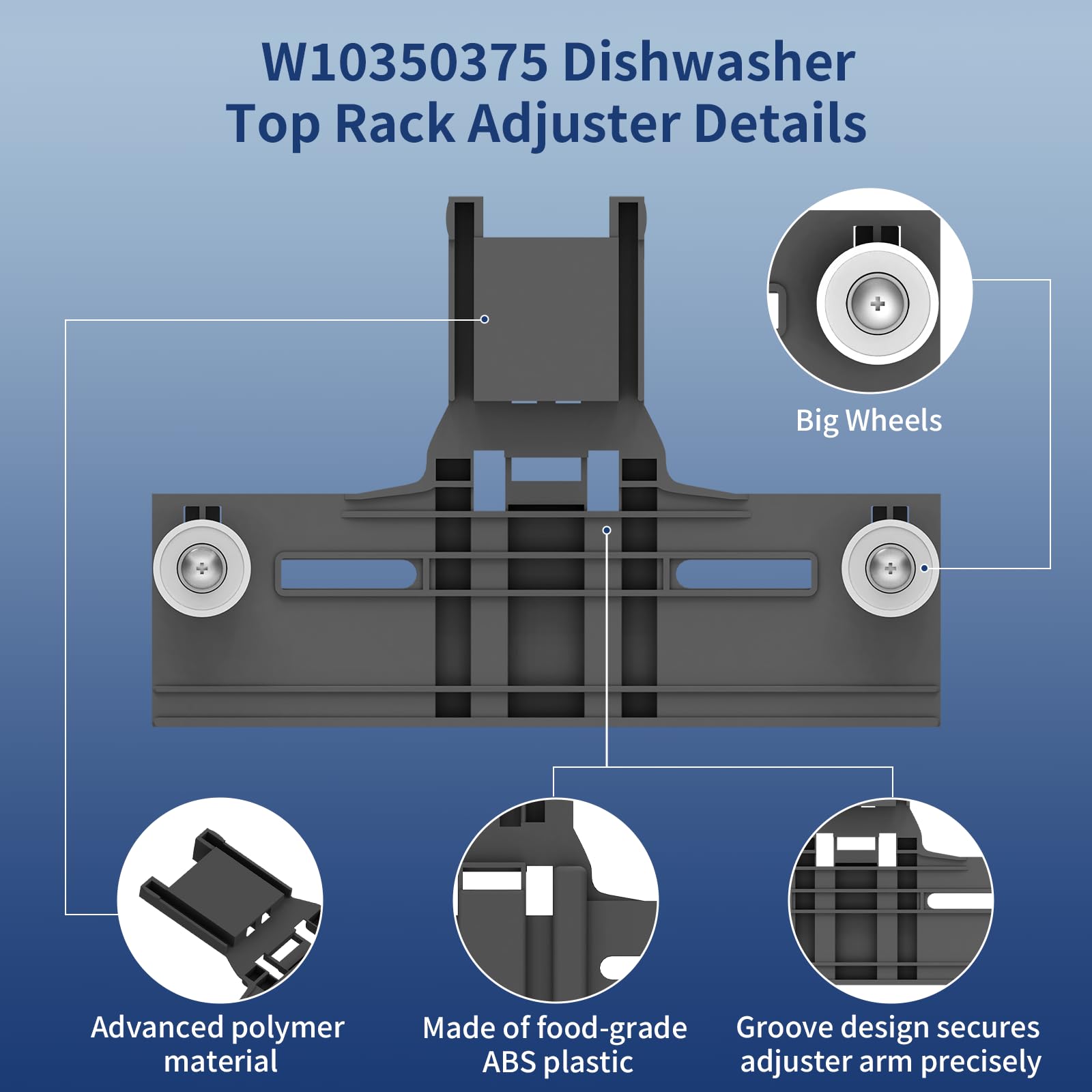 W10350375 Dishwasher
Top Rack Adjuster Details

Big Wheels

Advanced polymer material

Made of food-grade ABS plastic

Groove design secures adjuster arm precisely