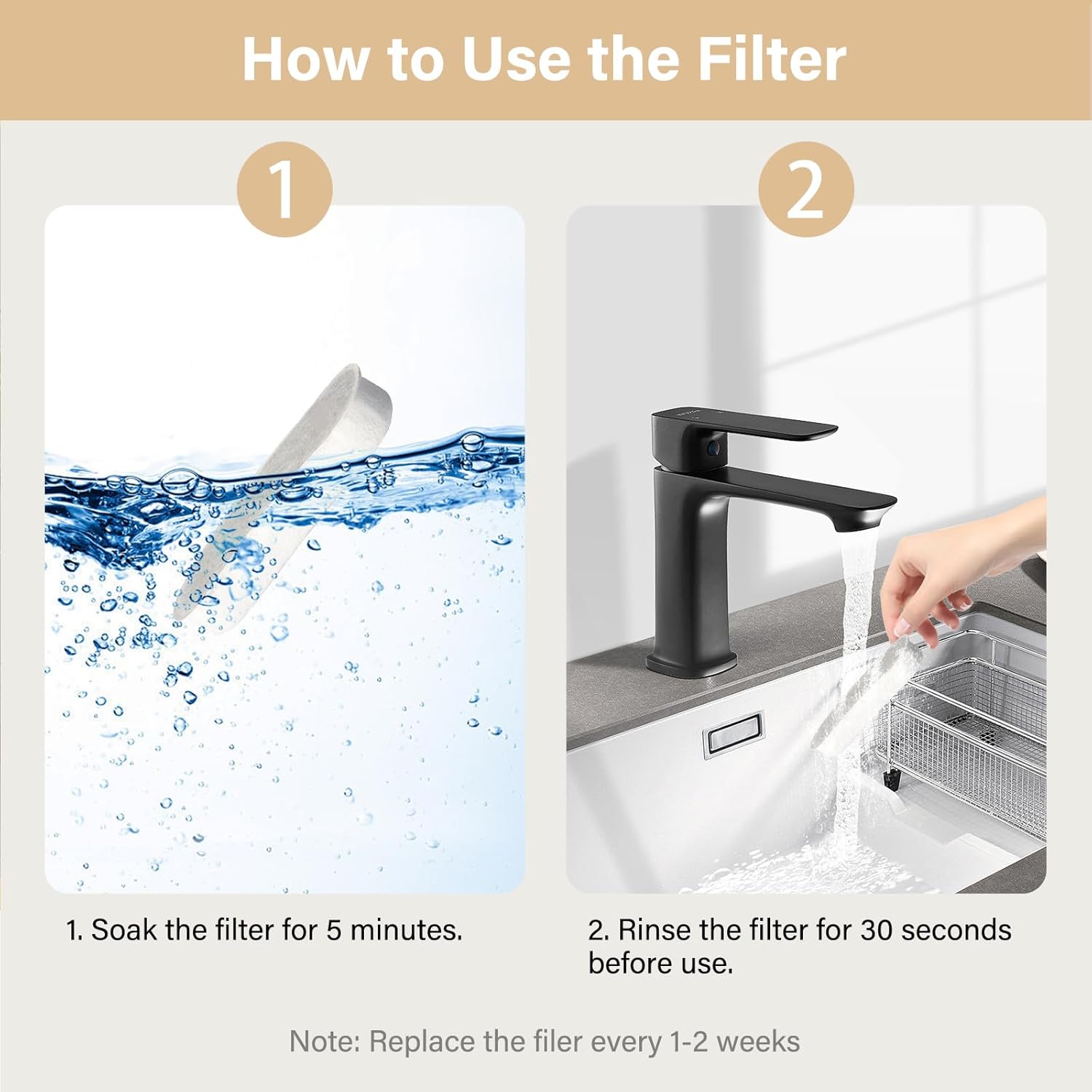 How to Use the Filter

1

2

1. Soak the filter for 5 minutes.

2. Rinse the filter for 30 seconds before use.

Note: Replace the filer every 1-2 weeks