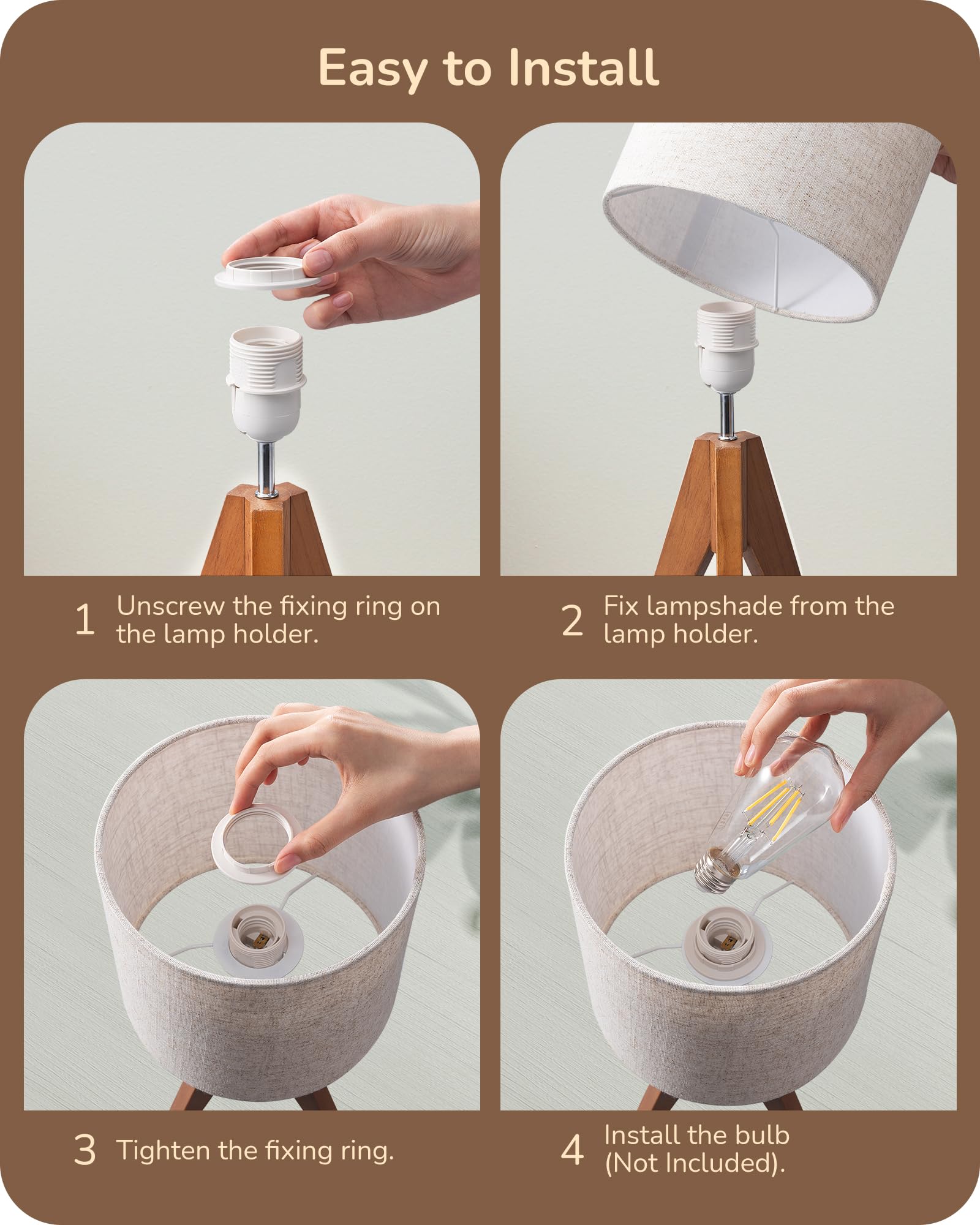 Easy to Install

1 Unscrew the fixing ring on the lamp holder.

2 Fix lampshade from the lamp holder.

3 Tighten the fixing ring.

4 Install the bulb (Not Included).