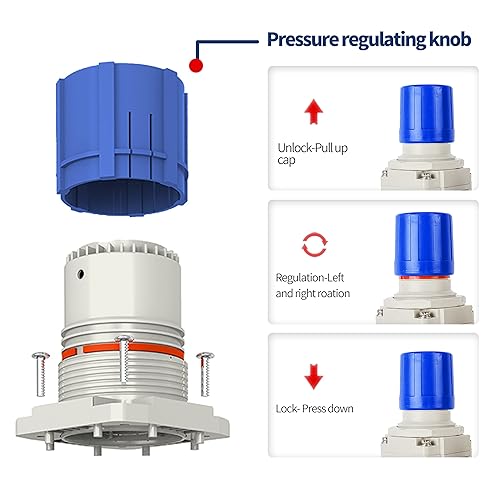 Pressure regulating knob

Unlock-Pull up cap

Regulation-Left and right roation

Lock- Press down