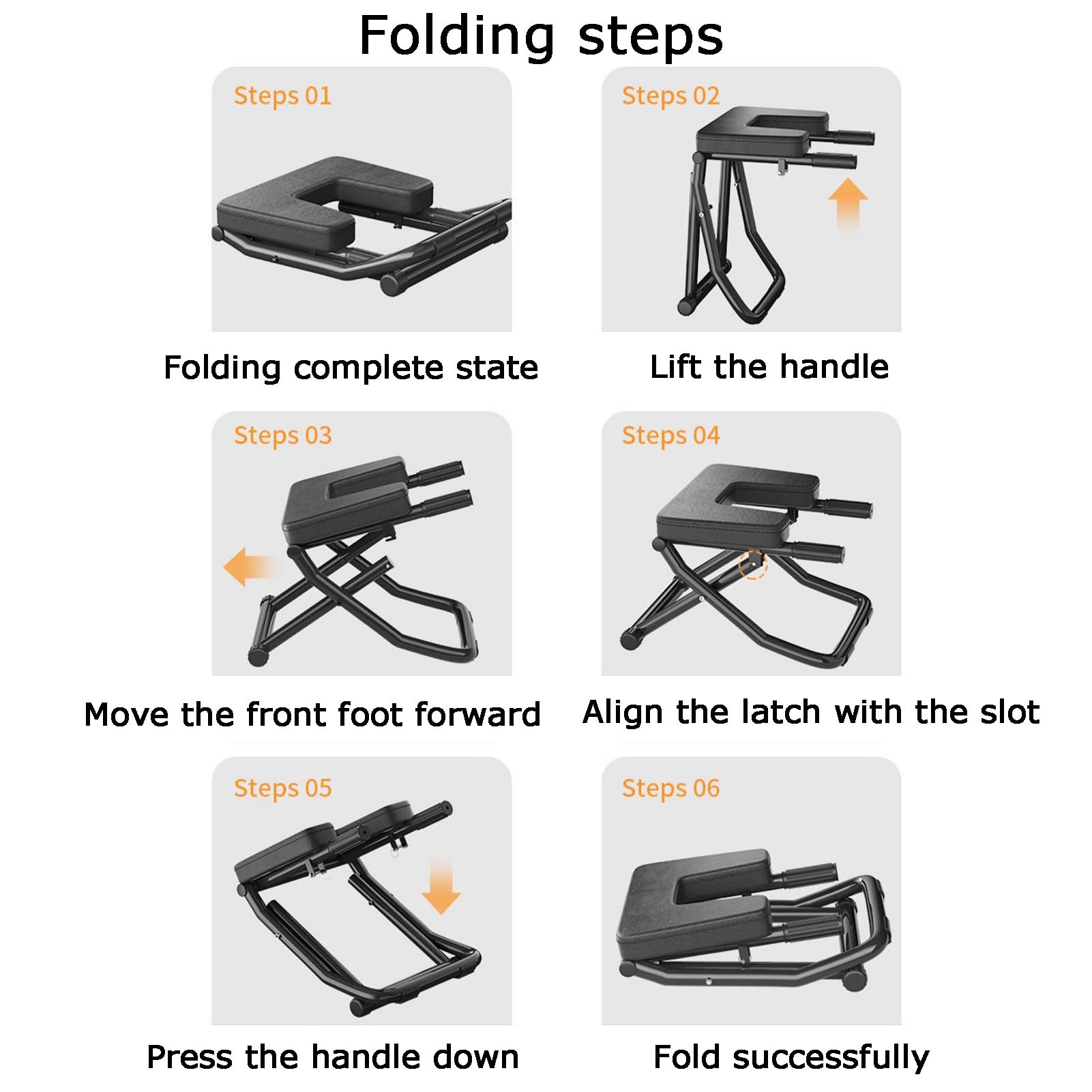 Folding steps

Steps 01

Folding complete state

Steps 02

Lift the handle

Steps 03

Move the front foot forward

Steps 04

Align the latch with the slot

Steps 05

Press the handle down

Steps 06

Fold successfully