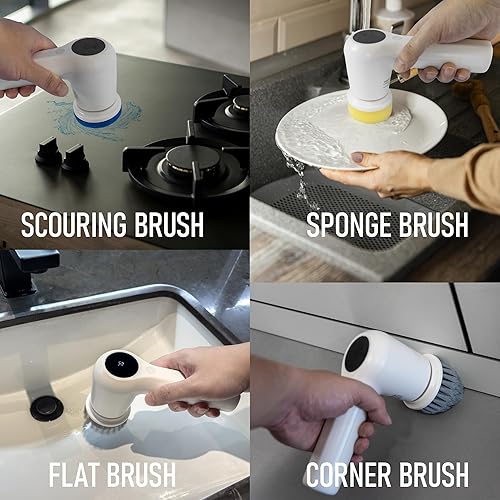 SCOURING BRUSH

SPONGE BRUSH

FLAT BRUSH

CORNER BRUSH