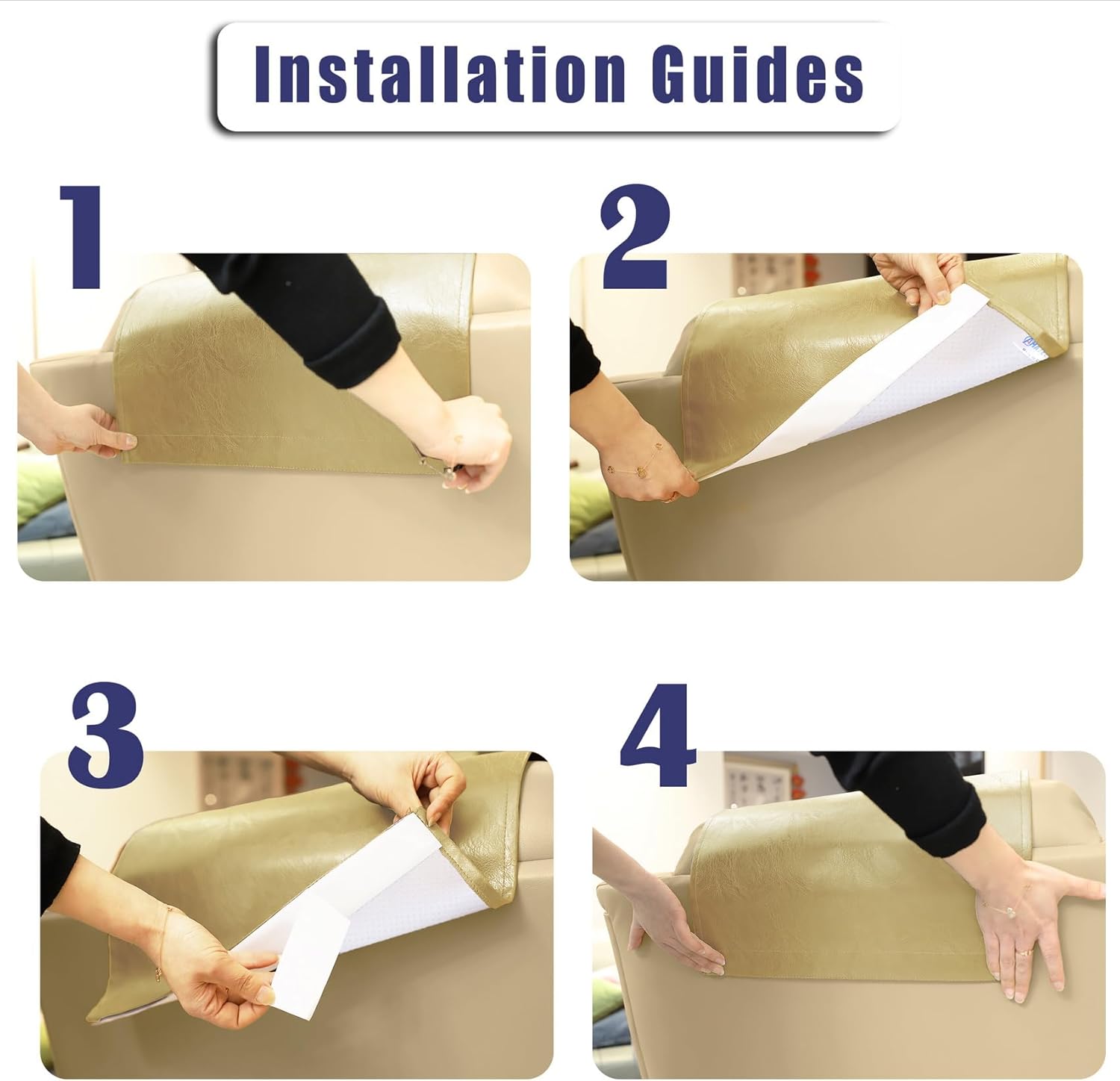 Installation Guides

1

2

3

4