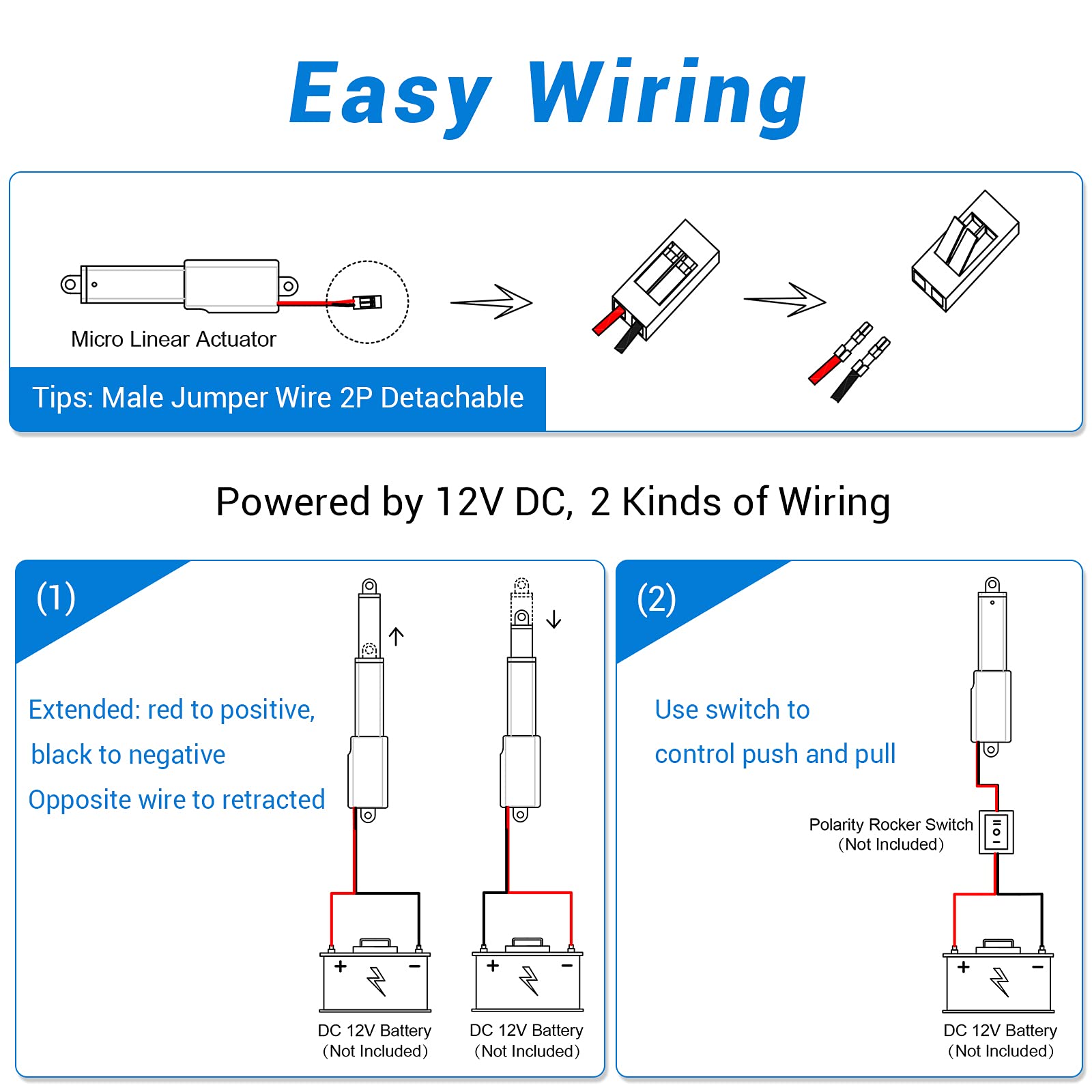 Easy Wiring

Micro Linear Actuator

Tips: Male Jumper Wire 2P Detachable

Powered by 12V DC, 2 Kinds of Wiring

(1)

Extended: red to positive, black to negative

Opposite wire to retracted

+ −

DC 12V Battery
(Not Included)

+ −

DC 12V Battery
(Not Included)

(2)

Use switch to control push and pull

Polarity Rocker Switch
(Not Included)

+ −

DC 12V Battery
(Not Included)