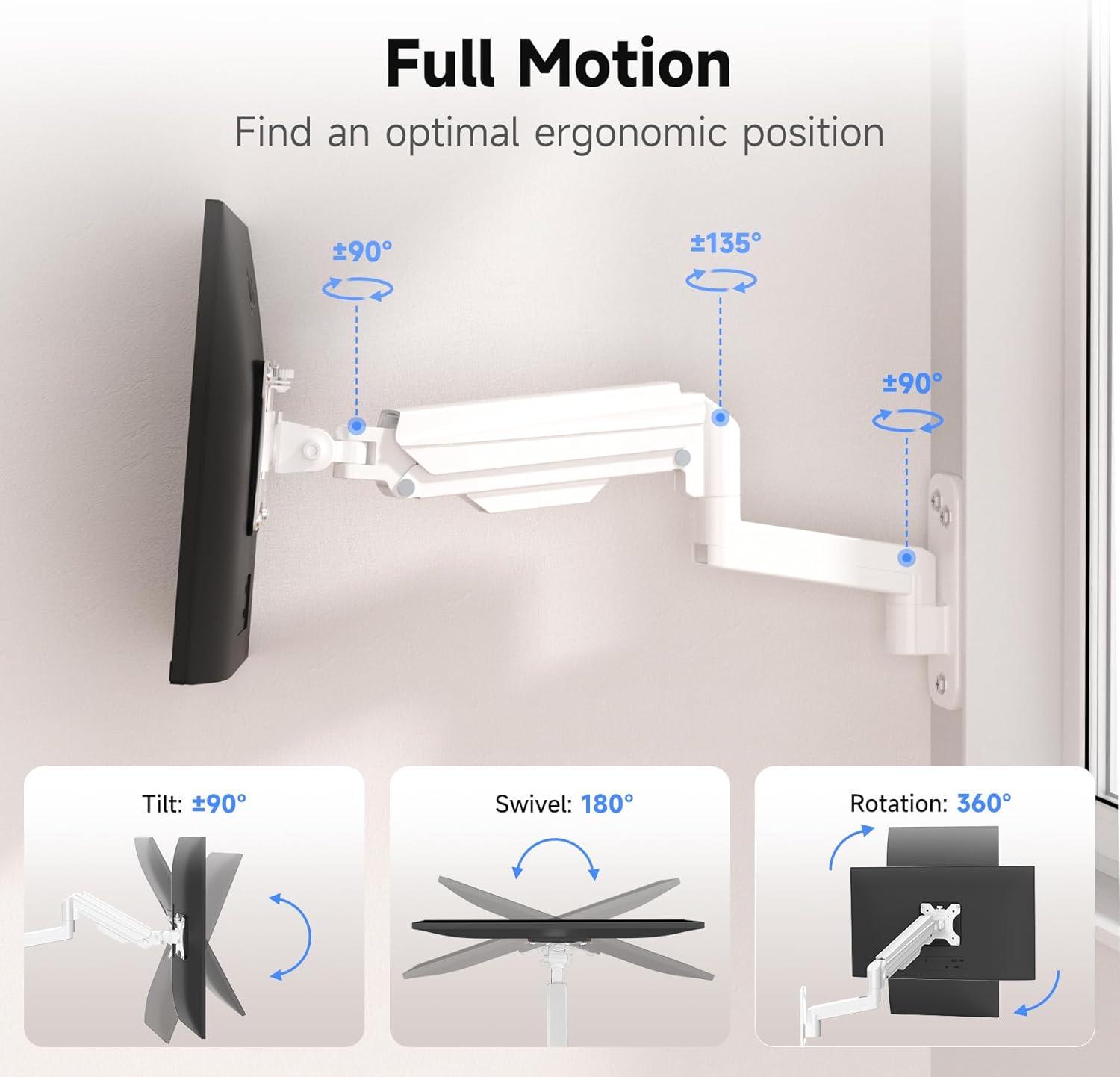 Full Motion

Find an optimal ergonomic position

±90°

±135°

±90°

Tilt: ±90°

Swivel: 180°

Rotation: 360°