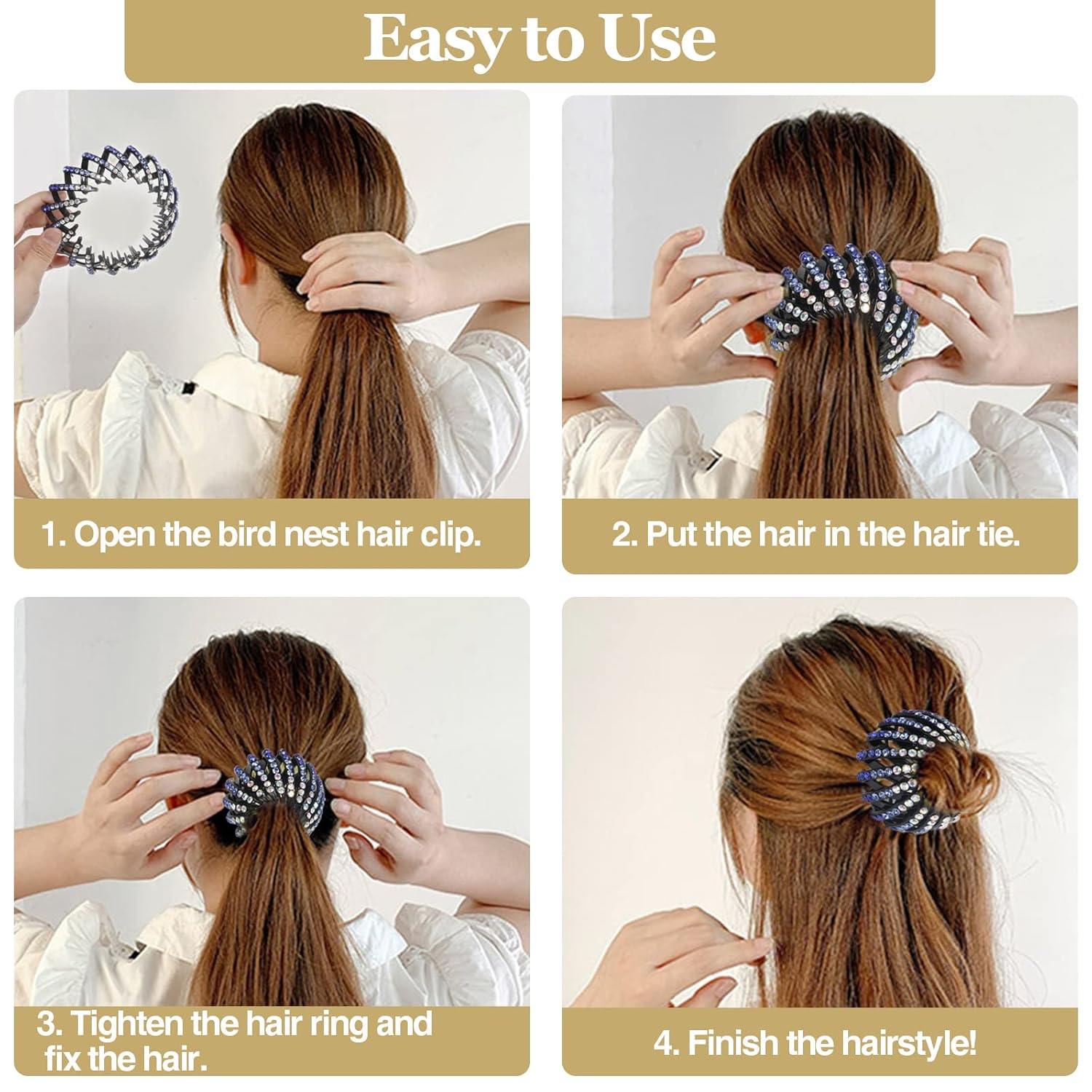 Easy to Use

1. Open the bird nest hair clip.

2. Put the hair in the hair tie.

3. Tighten the hair ring and fix the hair.

4. Finish the hairstyle!