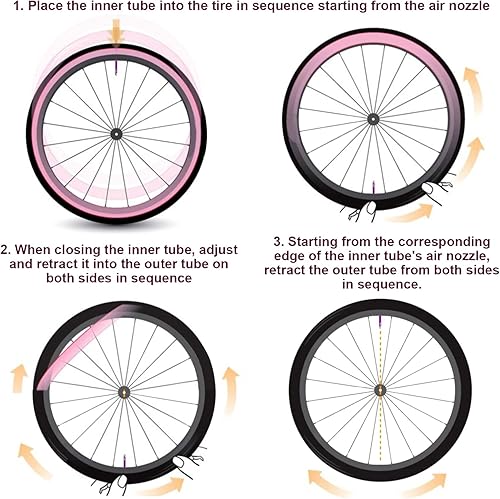 1. Place the inner tube into the tire in sequence starting from the air nozzle

2. When closing the inner tube, adjust and retract it into the outer tube on both sides in sequence

3. Starting from the corresponding edge of the inner tube's air nozzle, retract the outer tube from both sides in sequence.