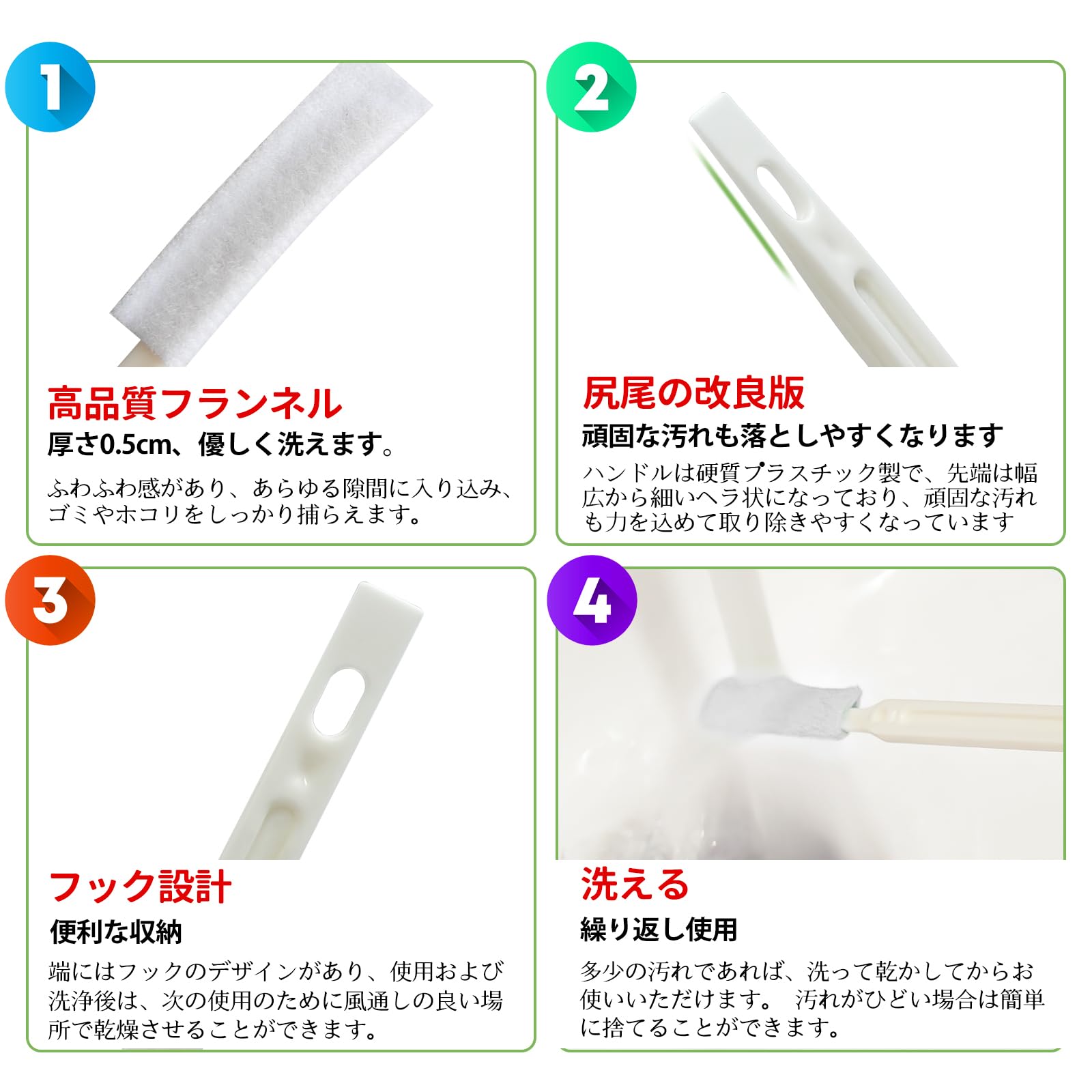 1

高品質フランネル

厚さ0.5cm、優しく洗えます。

ふわふわ感があり、あらゆる隙間に入り込み、ゴミやホコリをしっかり捕らえます。

2

尻尾の改良版

頑固な汚れも落としやすくなります

ハンドルは硬質プラスチック製で、先端は幅広から細いヘラ状になっており、頑固な汚れも力を込めて取り除きやすくなっています

3

フック設計

便利な収納

端にはフックのデザインがあり、使用および洗浄後は、次の使用のために風通しの良い場所で乾燥させることができます。

4

洗える

繰り返し使用

多少の汚れであれば、洗って乾かしてからお使いいただけます。 汚れがひどい場合は簡単に捨てることができます。