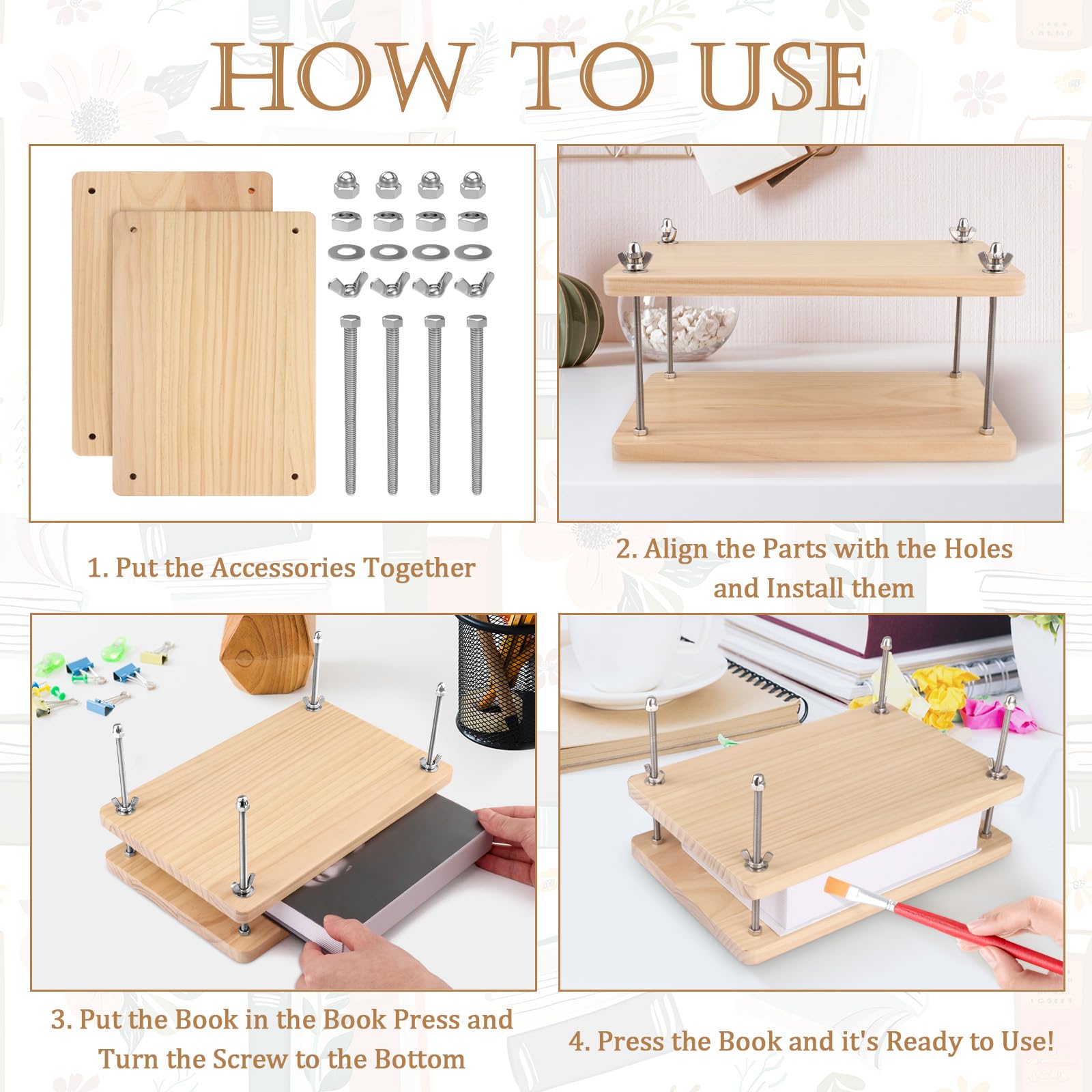 HOW TO USE

1. Put the Accessories Together

2. Align the Parts with the Holes and Install them

3. Put the Book in the Book Press and Turn the Screw to the Bottom

4. Press the Book and it's Ready to Use!