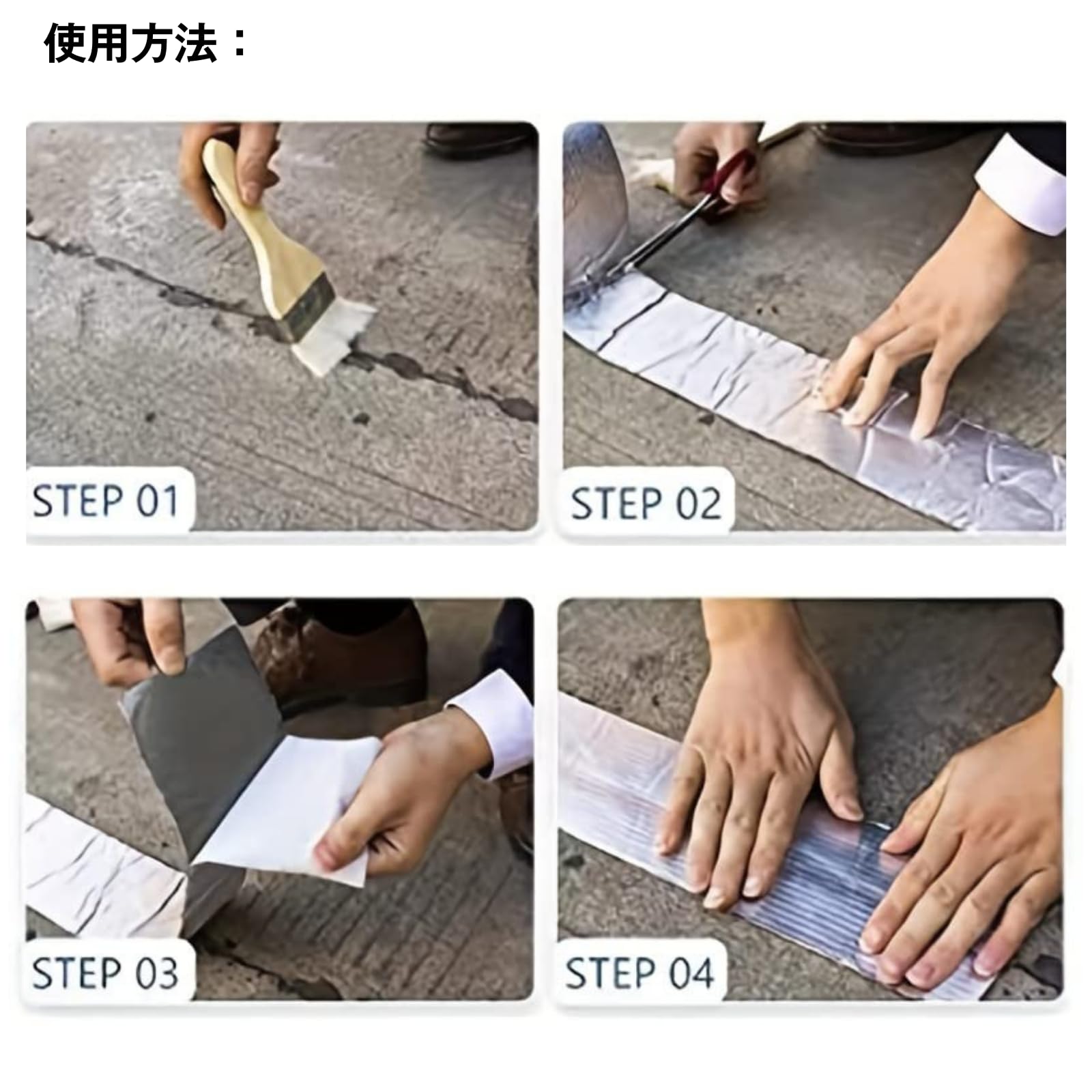 使用方法：

STEP 01

STEP 02

STEP 03

STEP 04